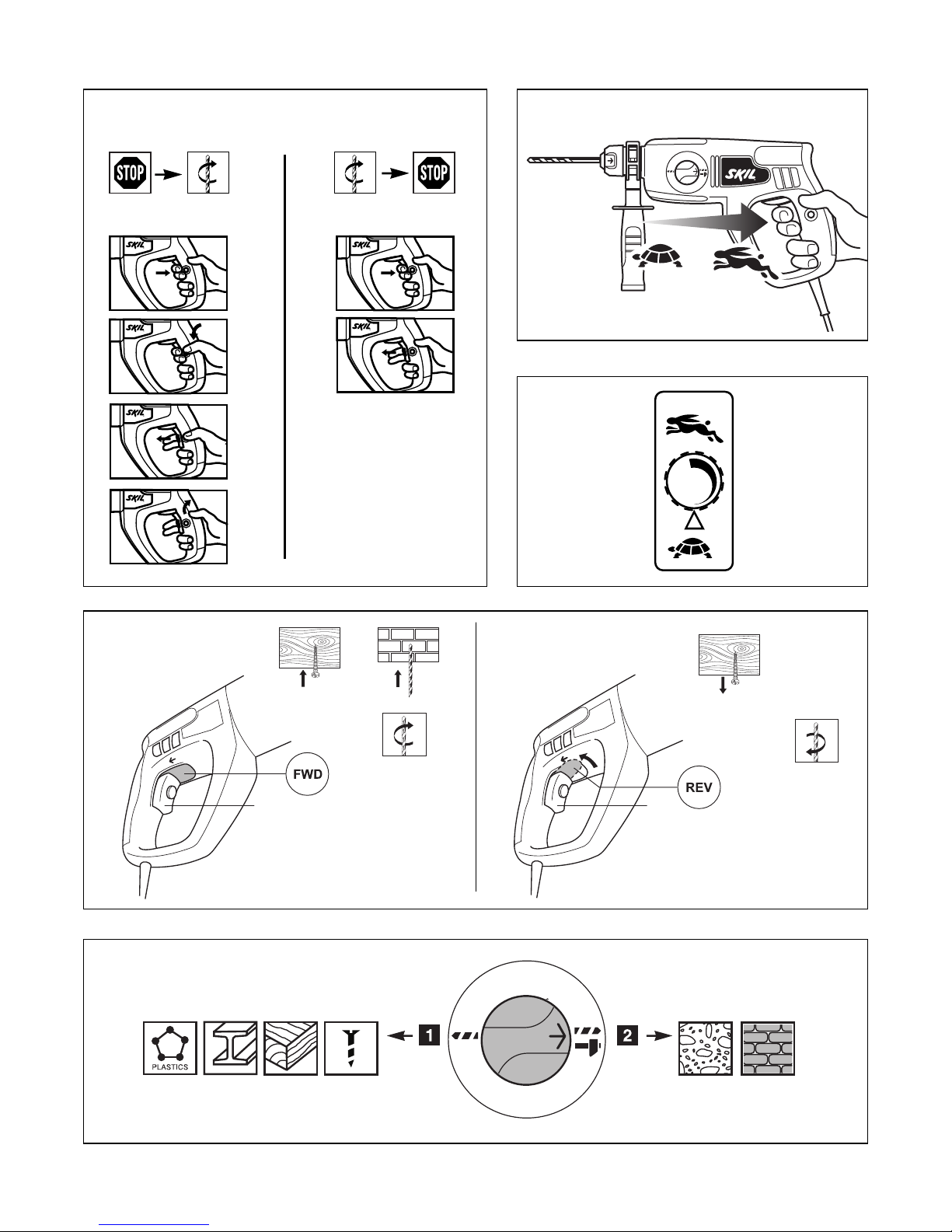 STOP

STOP

SKIL

SKIL

SKIL

SKIL

SKIL

SKIL

SKIL

FWD

REV

PLASTICS

1

2