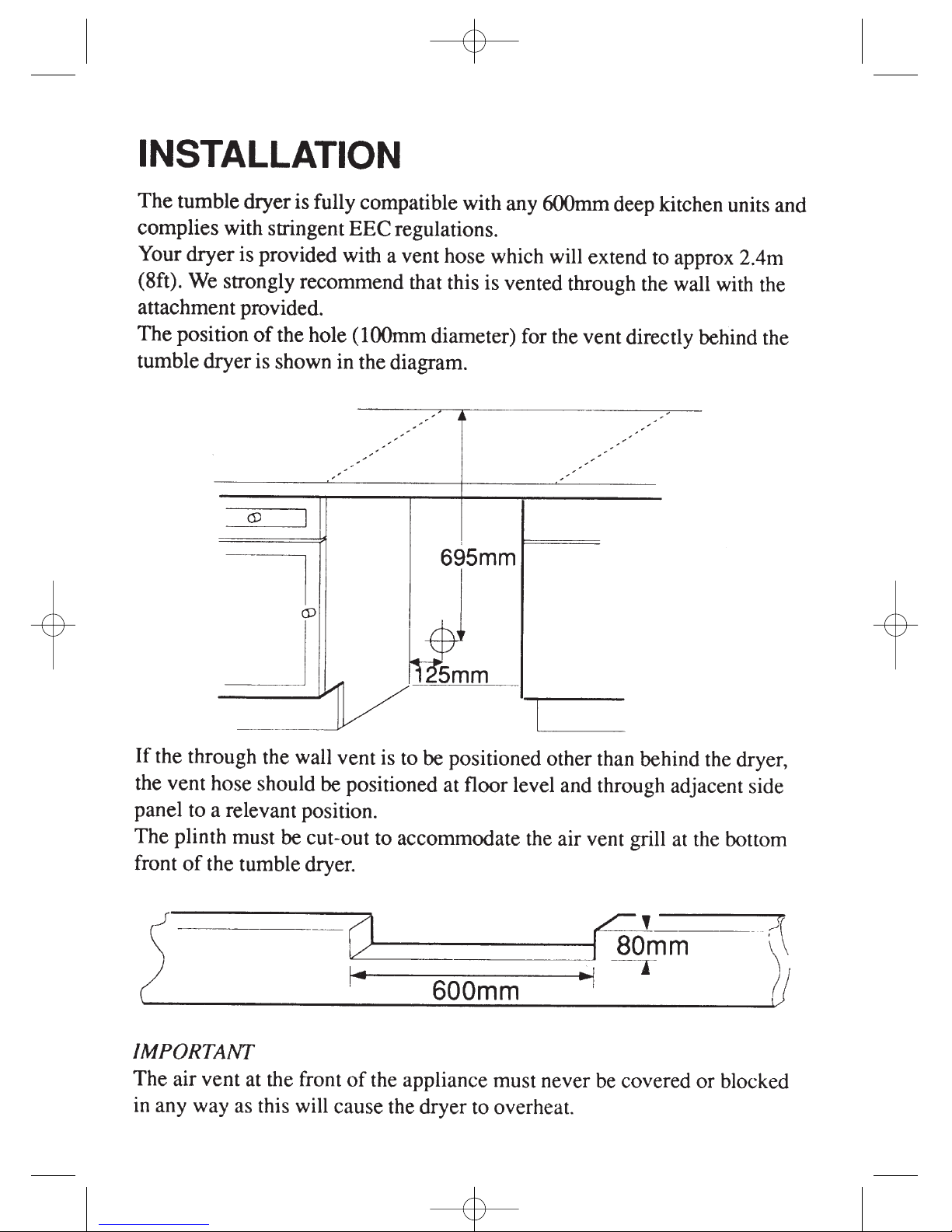 INSTALLATION

The tumble dryer is fully compatible with any 600mm deep kitchen units and complies with stringent EEC regulations.
Your dryer is provided with a vent hose which will extend to approx 2.4m (8ft). We strongly recommend that this is vented through the wall with the attachment provided.
The position of the hole (100mm diameter) for the vent directly behind the tumble dryer is shown in the diagram.

695mm

125mm

If the through the wall vent is to be positioned other than behind the dryer, the vent hose should be positioned at floor level and through adjacent side panel to a relevant position.
The plinth must be cut-out to accommodate the air vent grill at the bottom front of the tumble dryer.

80mm

600mm

IMPORTANT
The air vent at the front of the appliance must never be covered or blocked in any way as this will cause the dryer to overheat.