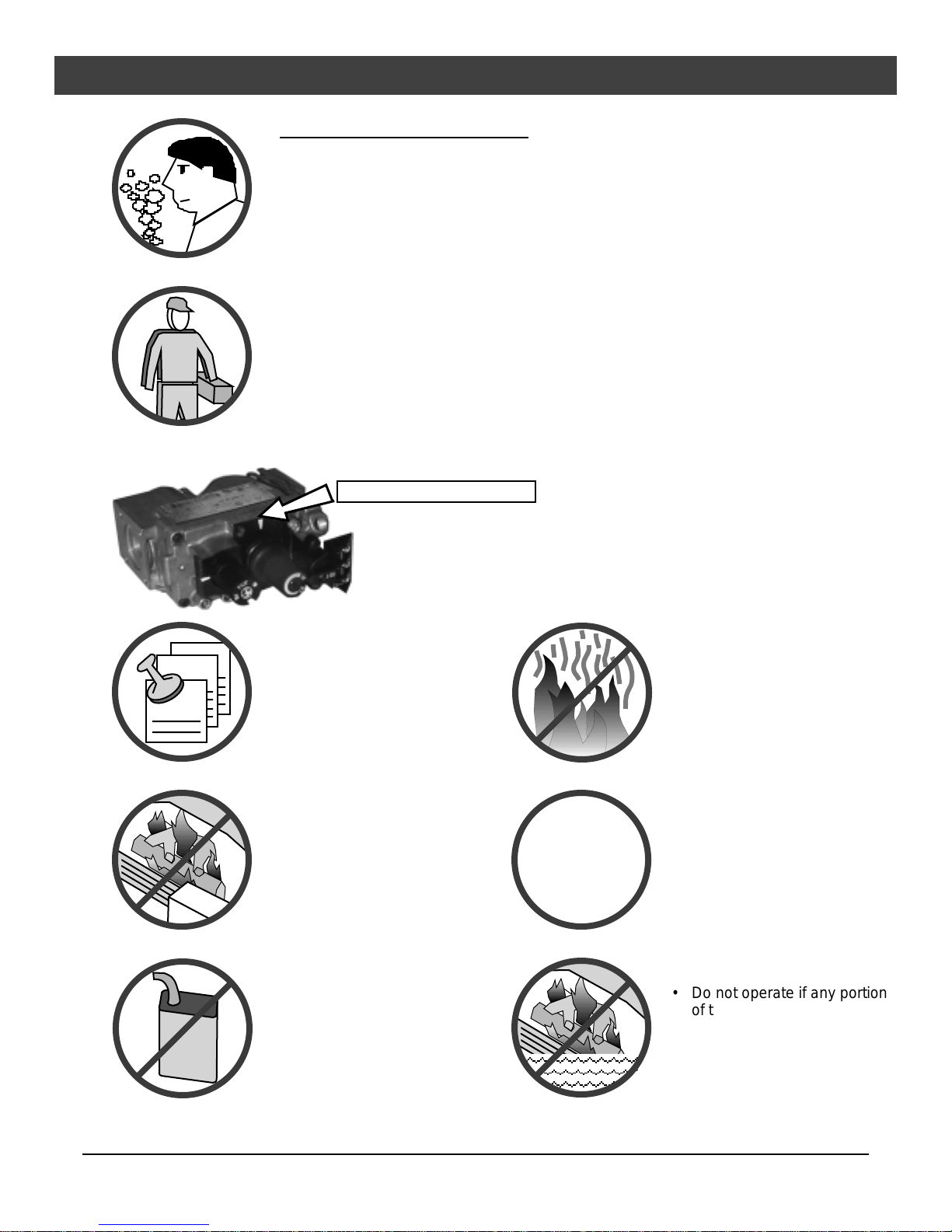 • Do not operate if any portion of t