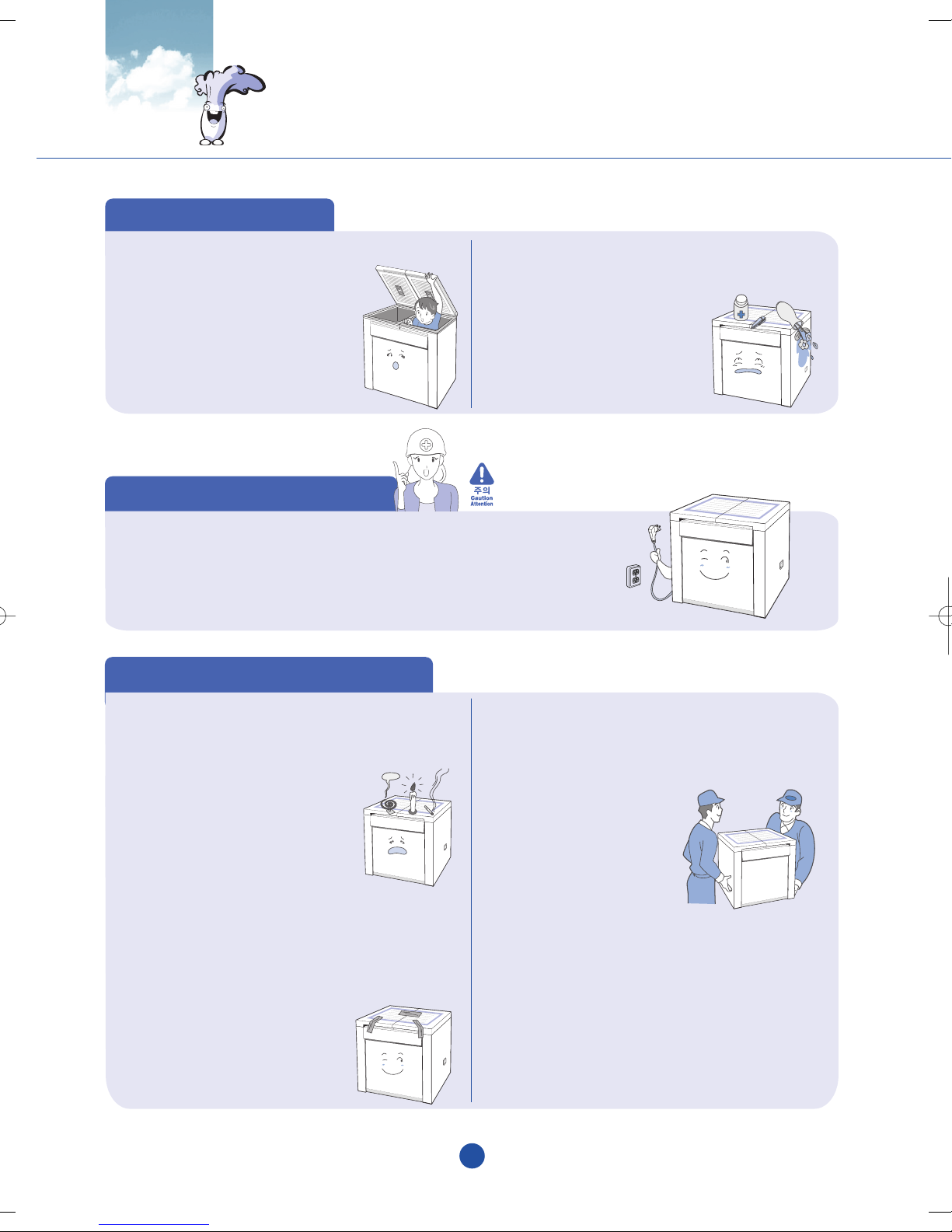 주의
Caution
Attention