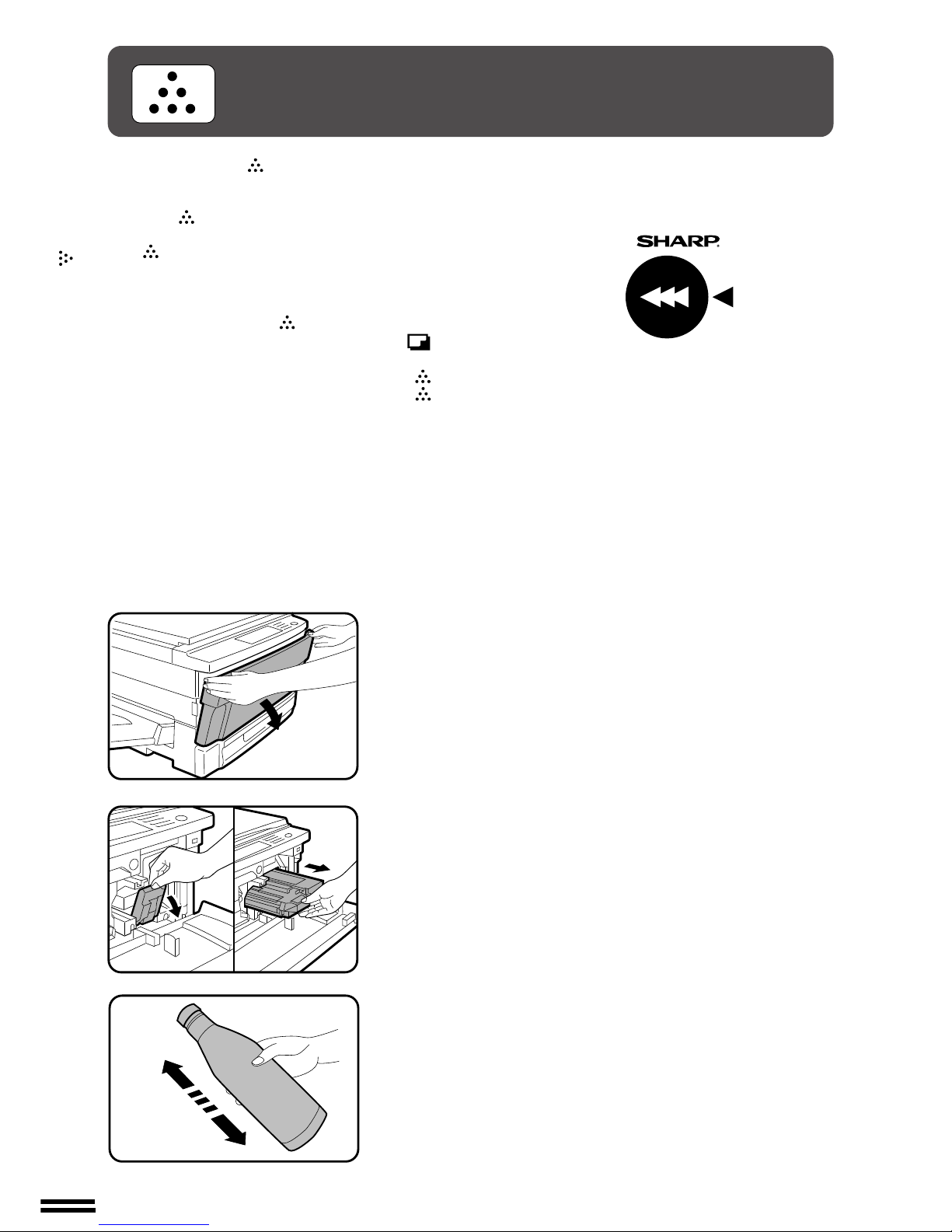 SHARP