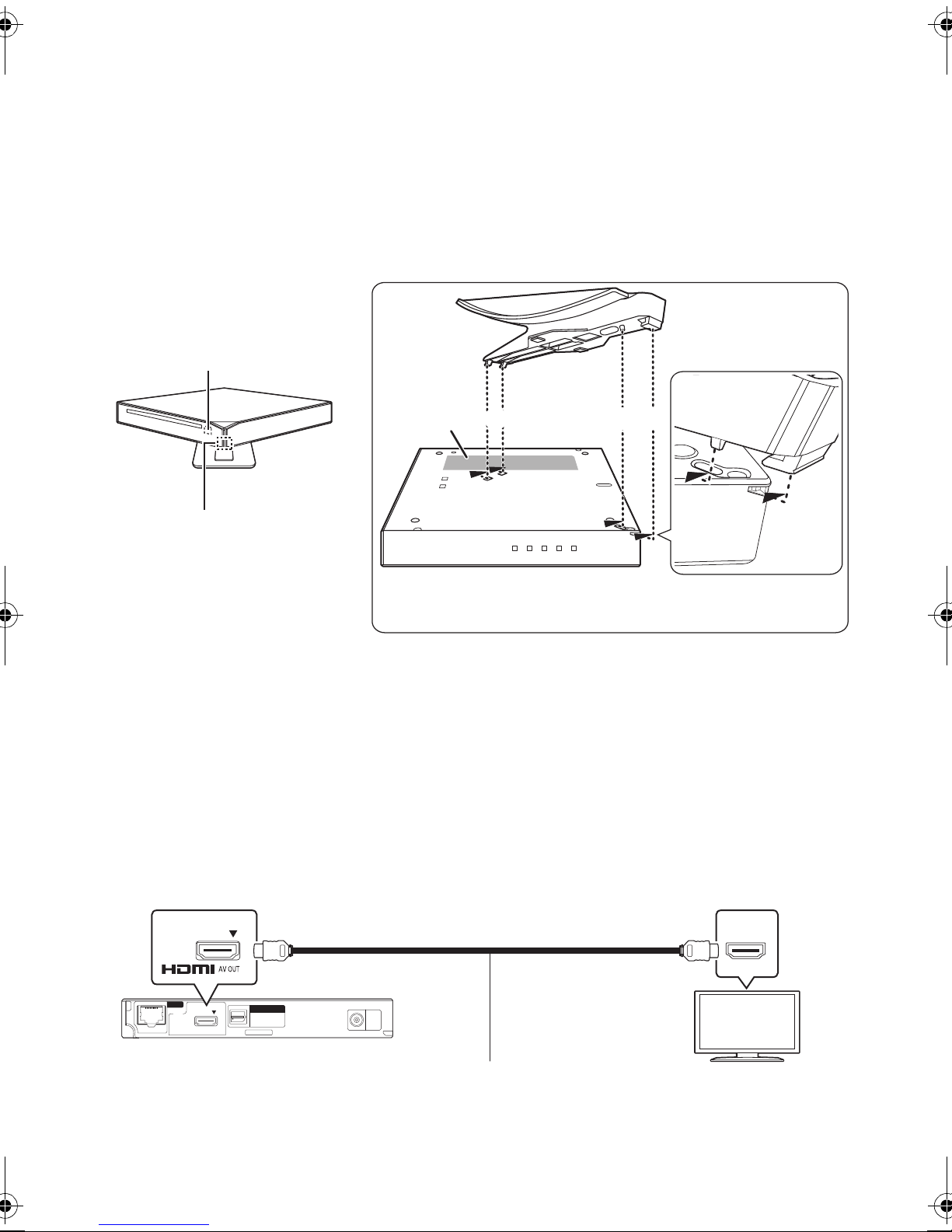 HDMI AV OUT