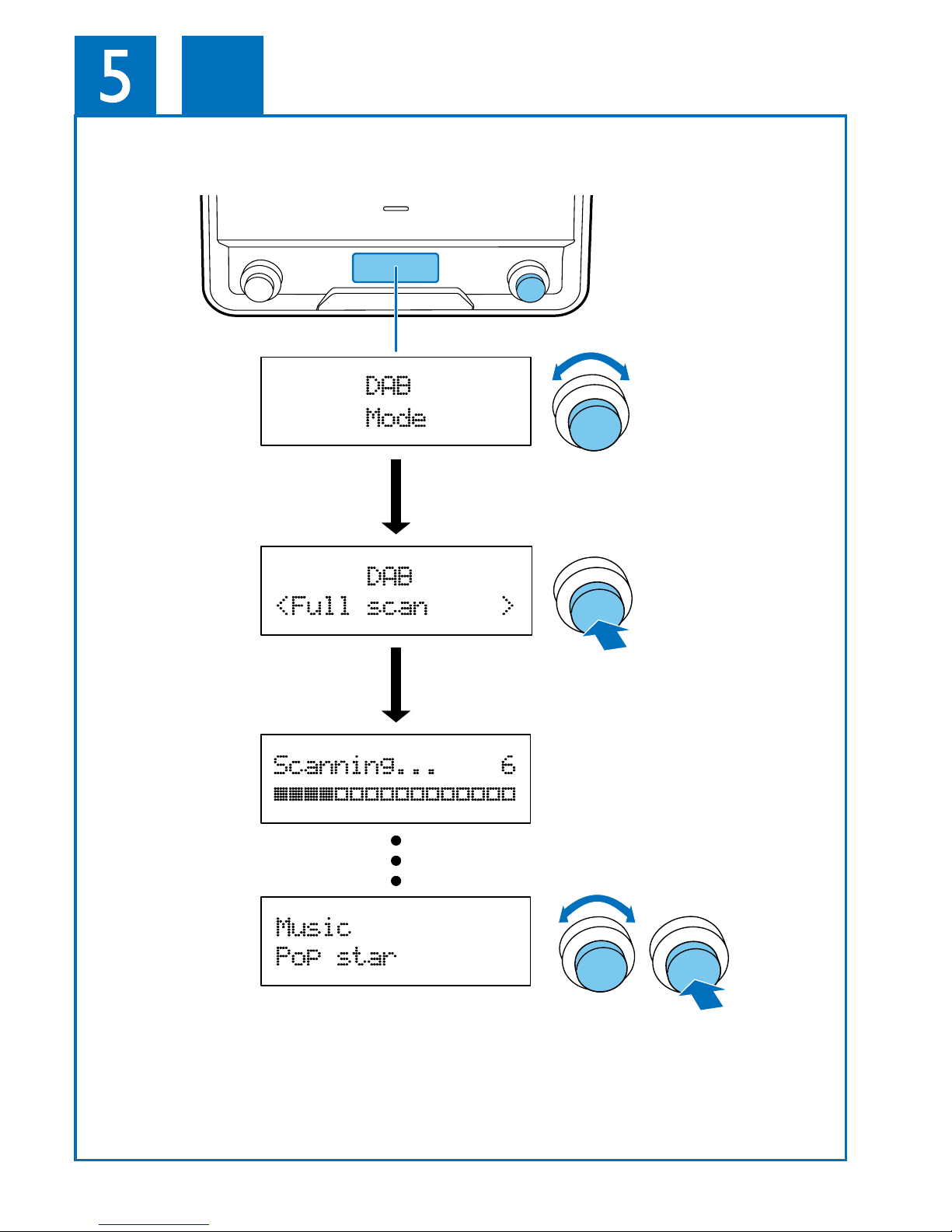 5

DAB
Mode

DAB
<Full scan >

Scanning... 6

Music
Pop star