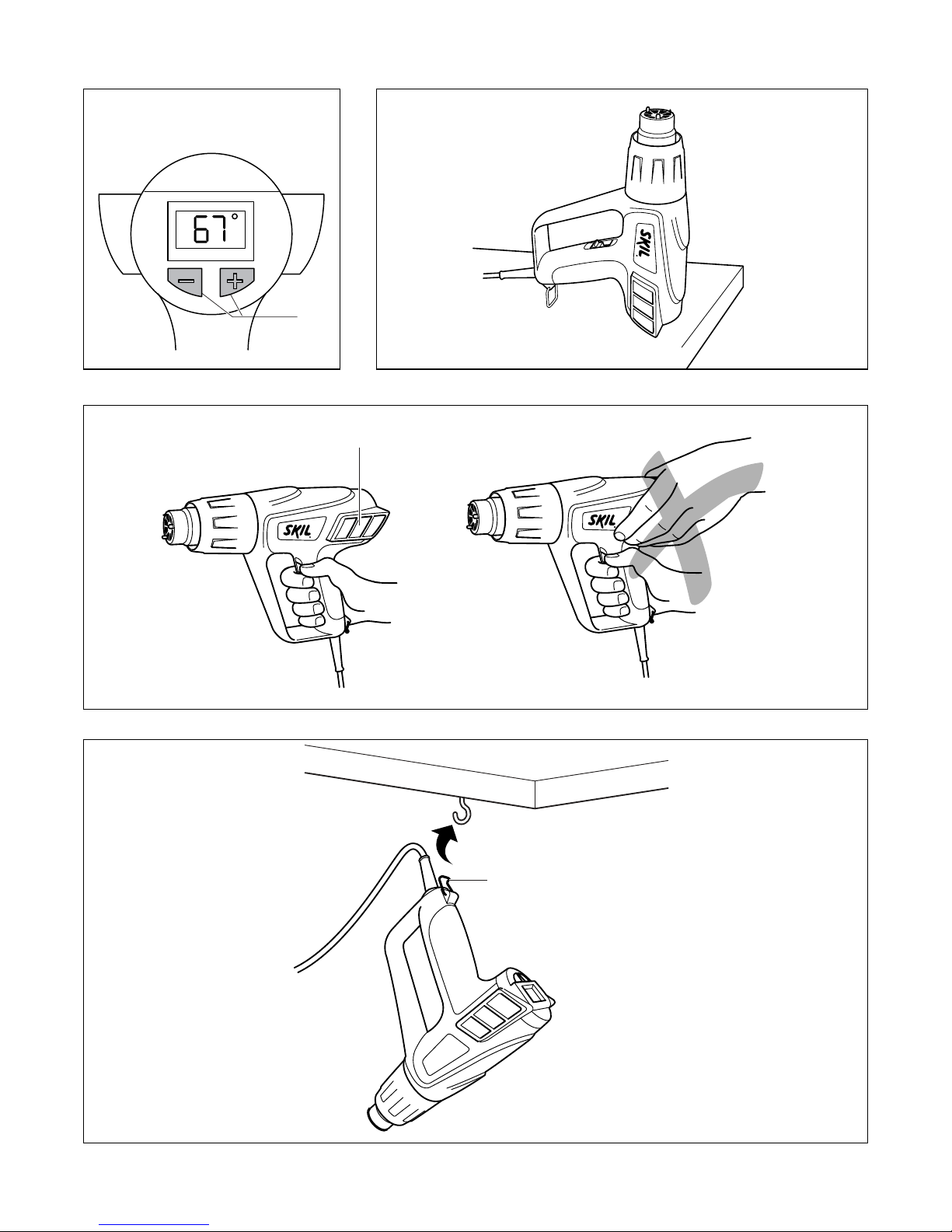 67°

−

+

SKIL

SKIL

SKIL