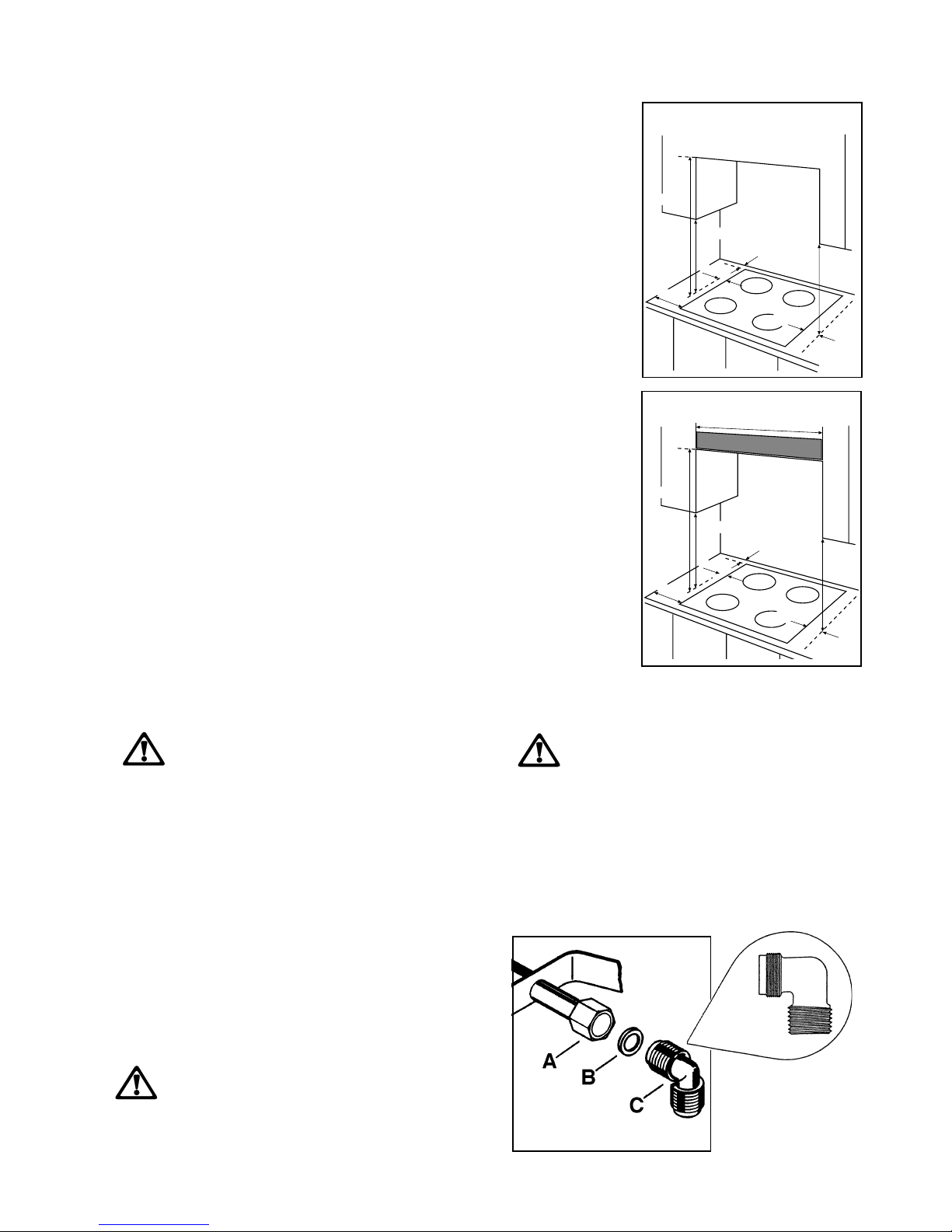 A

B

C