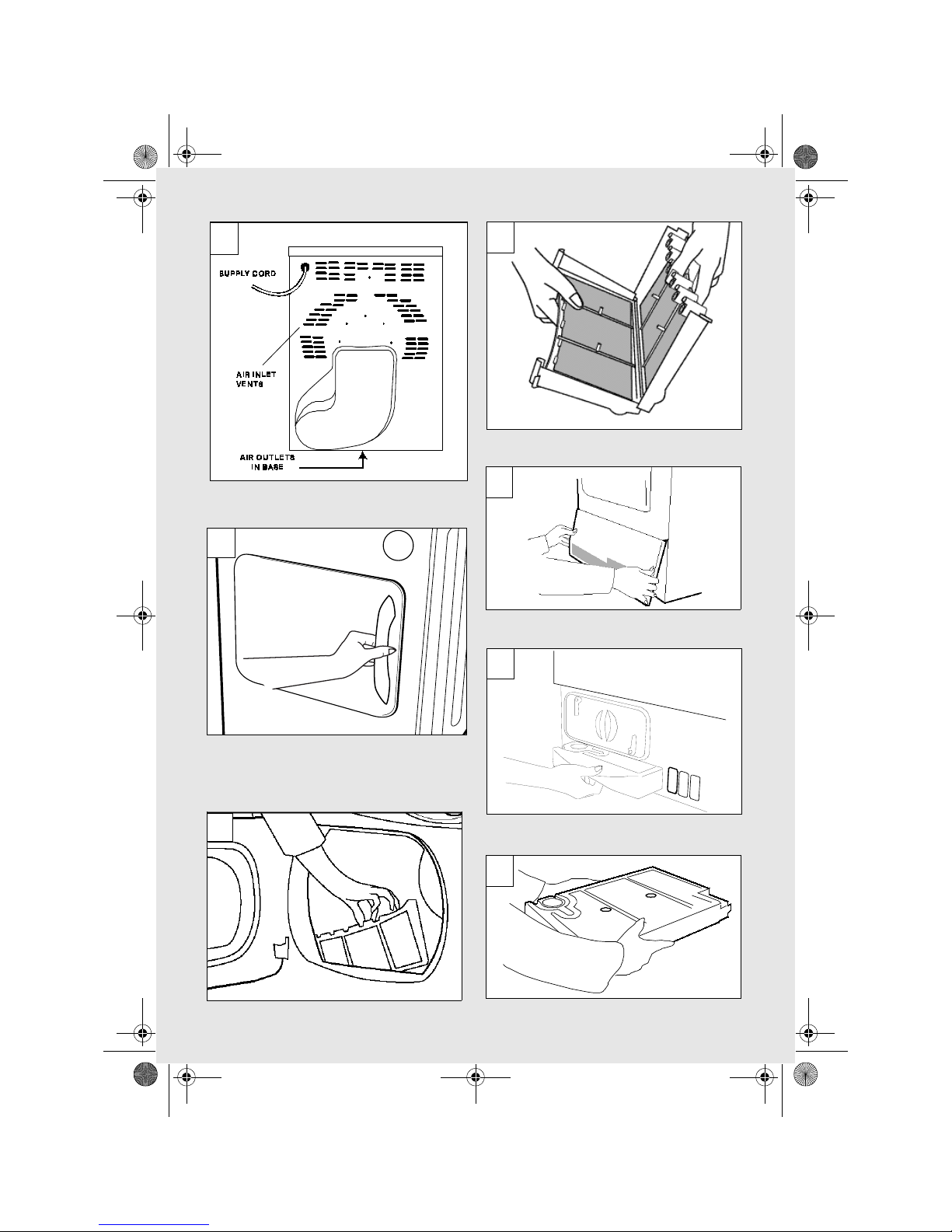 SUPPLY CORD

AIR INLET VENTS

AIR OUTLETS IN BASE