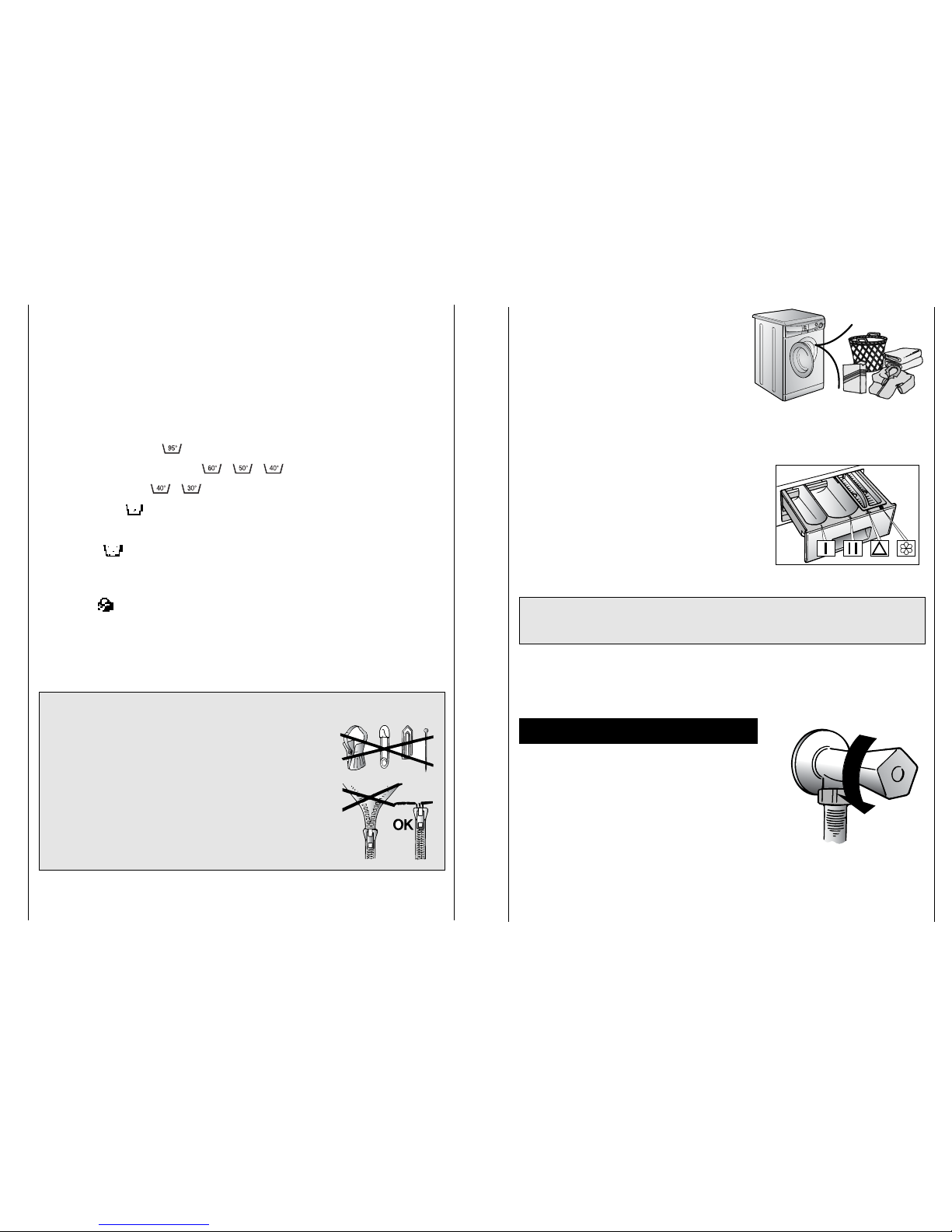 95°

60° 50° 40°

40° 30°

OK

I II