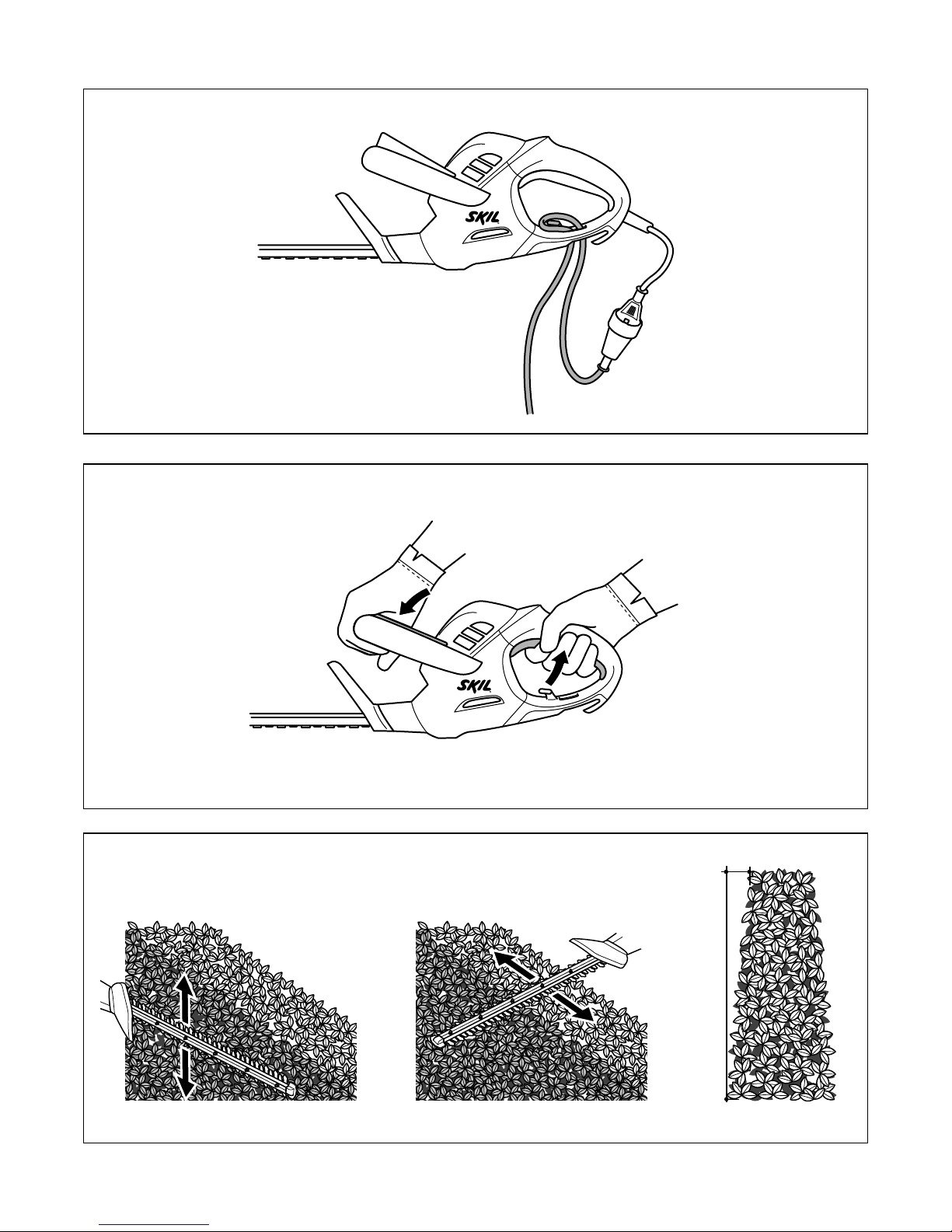 SKIL

SKIL