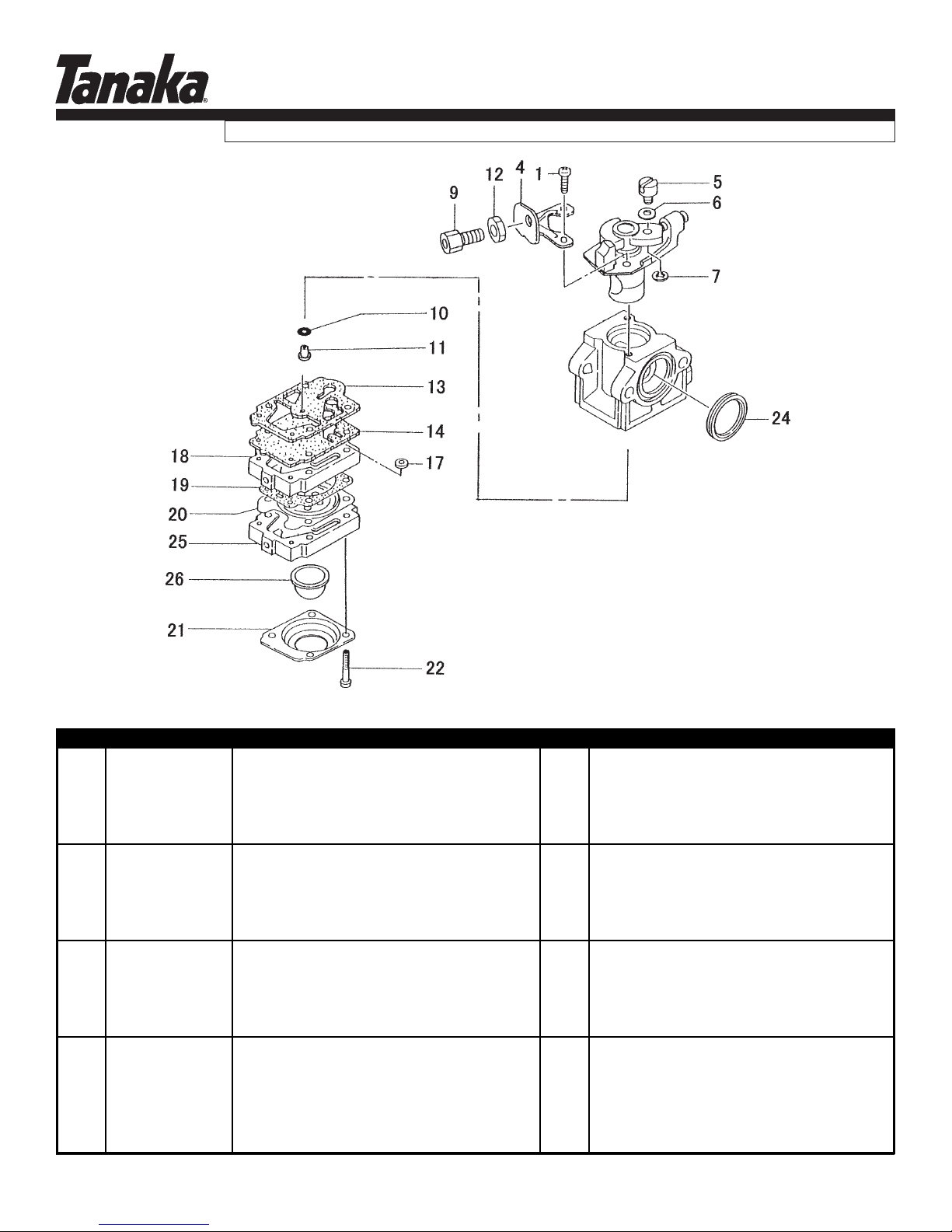 Tanaka®

9
12
4
1
5
6
7
10
11
13
14
17
18
19
20
25
26
21
22
24