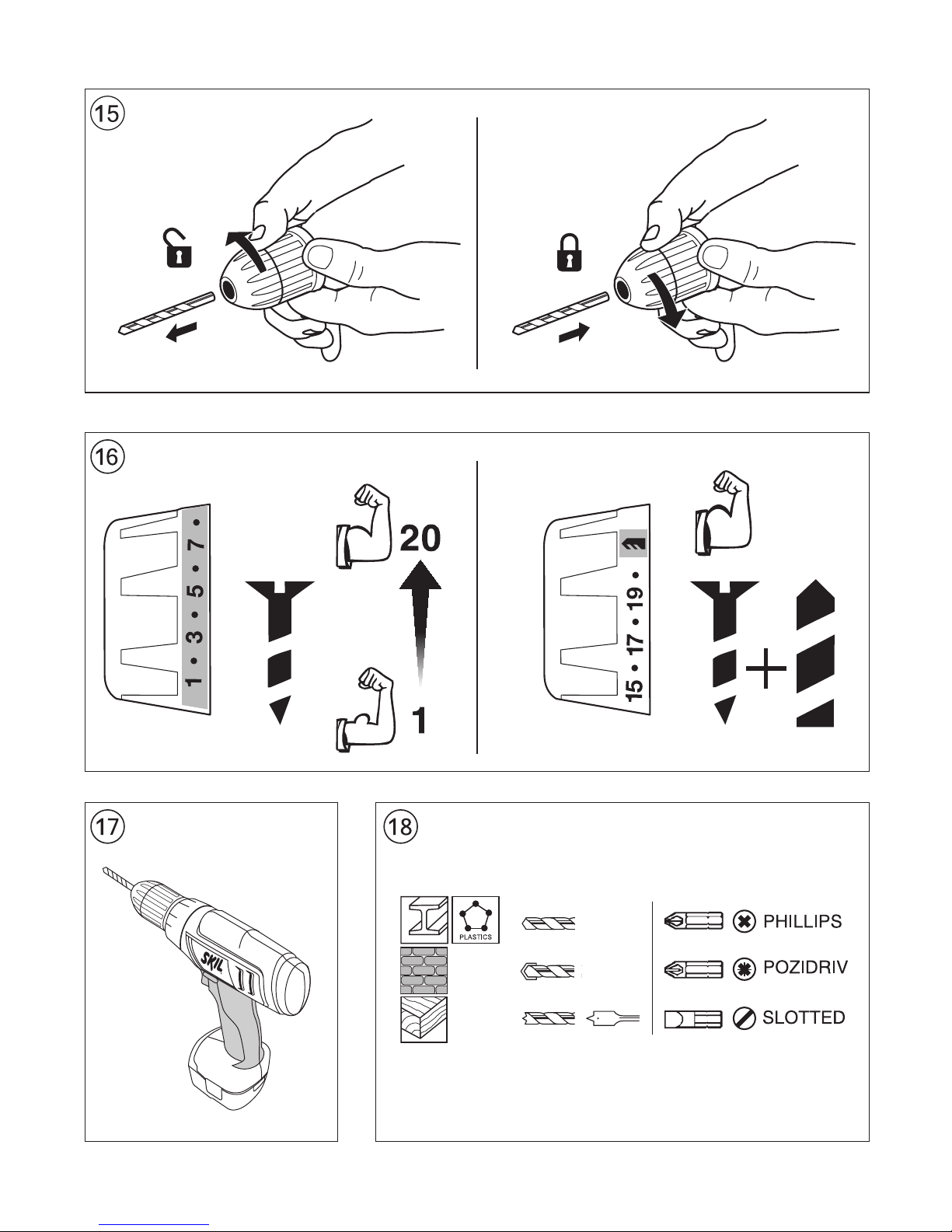 15

16

1 • 3 • 5 • 7 •

20

1

15 • 17 • 19 •

17

SKIL

18

PLASTICS

PHILLIPS

POZIDRIV

SLOTTED