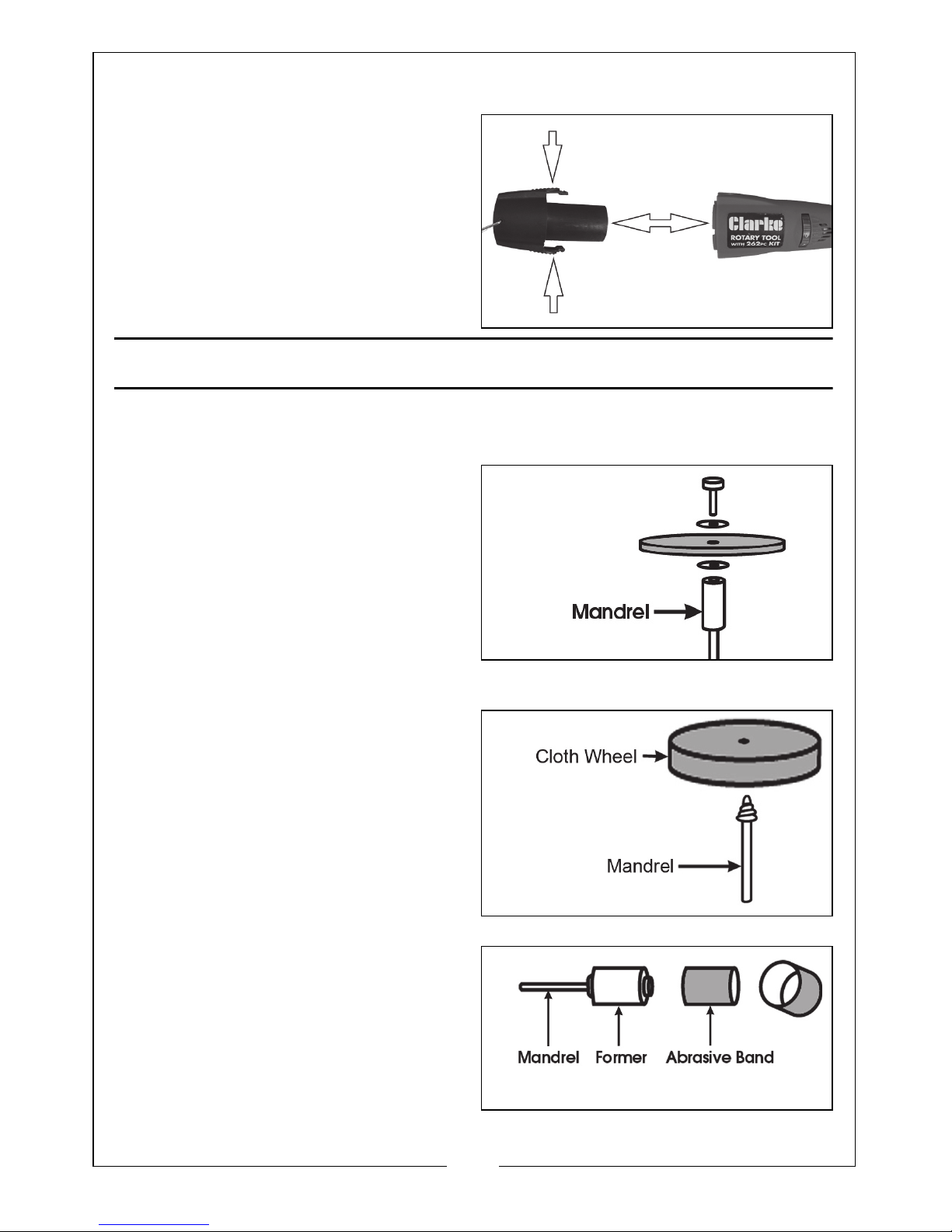 Clarke
ROTARY TOOL
WITH 262PC KIT

Mandrel

Cloth Wheel

Mandrel

Mandrel Former Abrasive Band