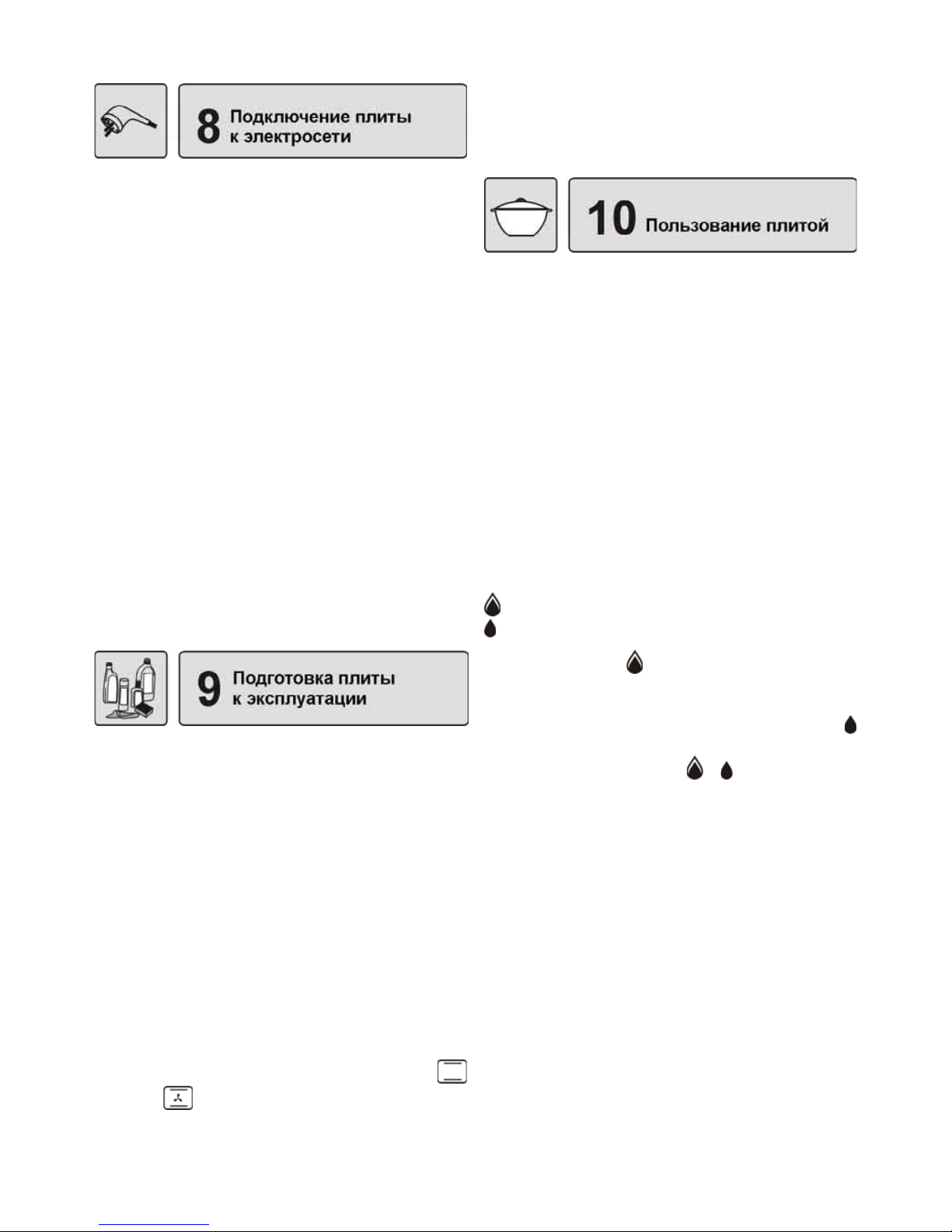 8 Подключение плиты к электросети

9 Подготовка плиты к эксплуатации

10 Пользование плитой