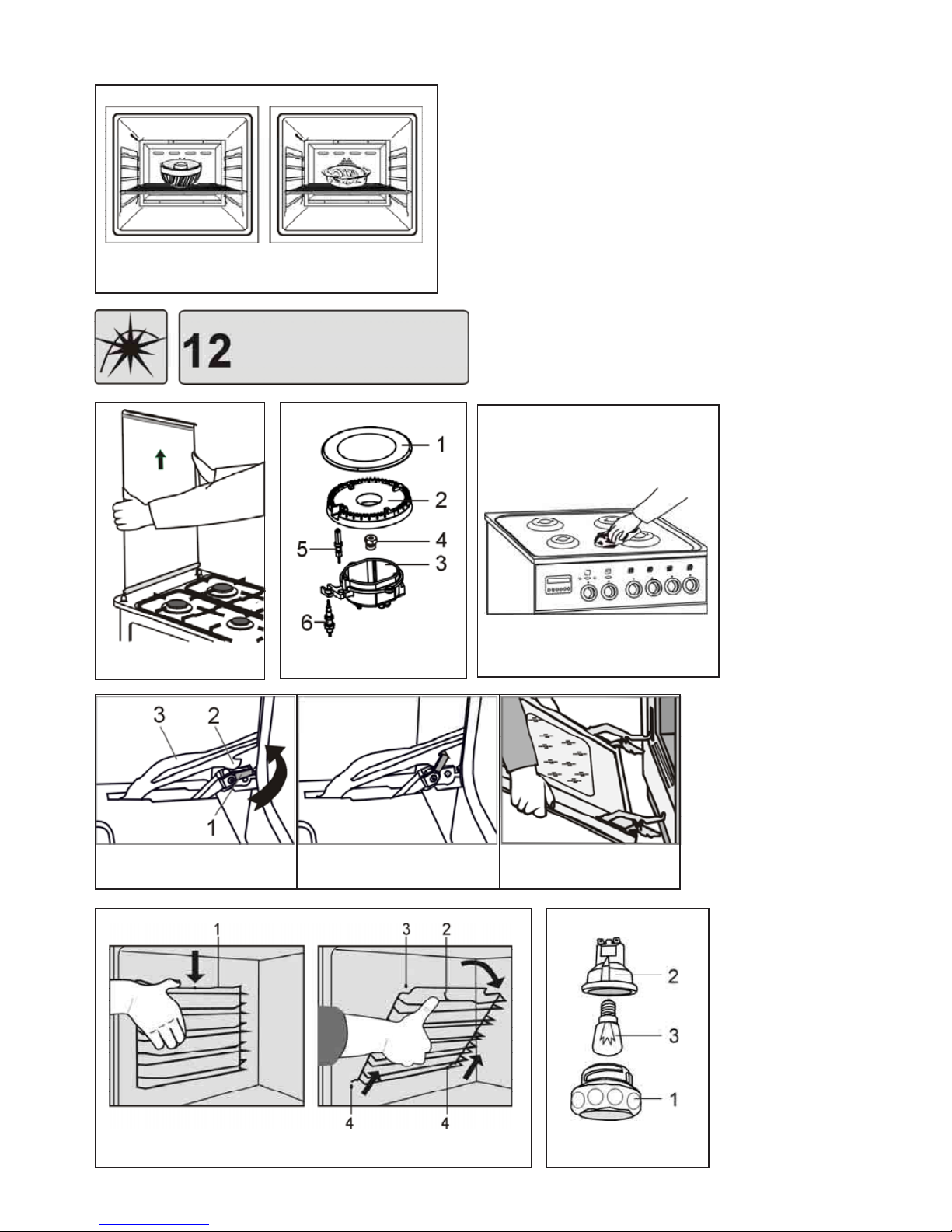 12

1
2
5
4
3
6

3
2
1

1

3
2
4
4

2
3
1