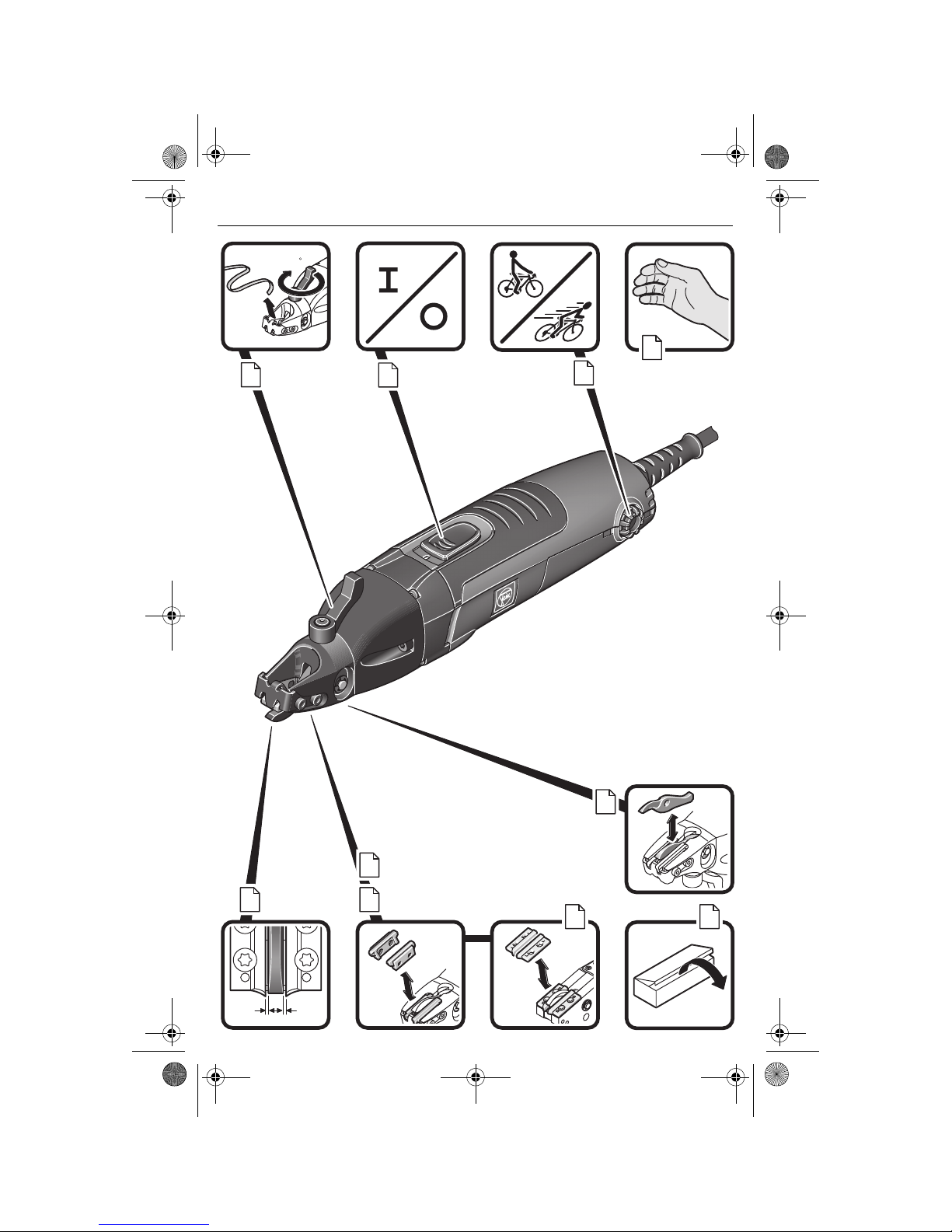 I

O