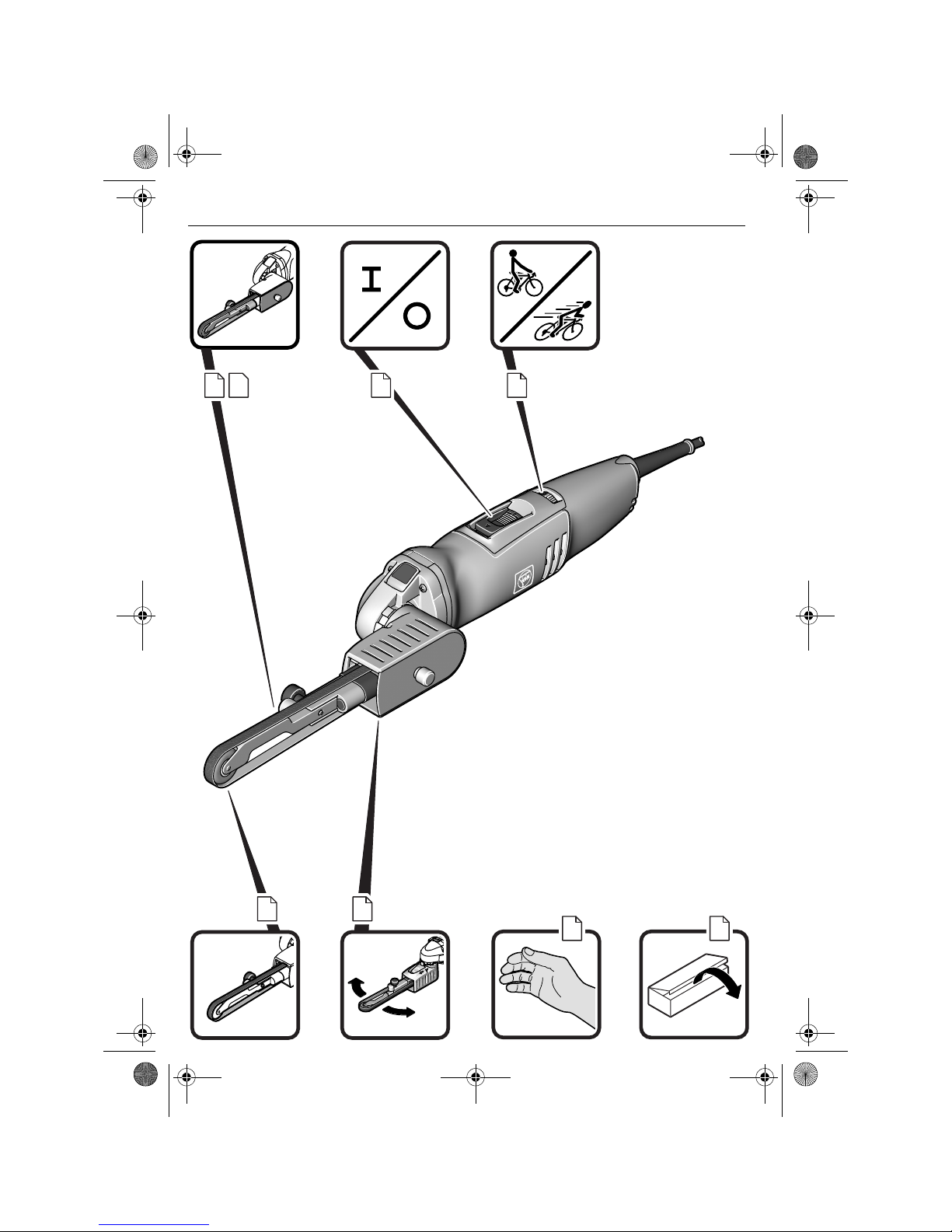 I

O