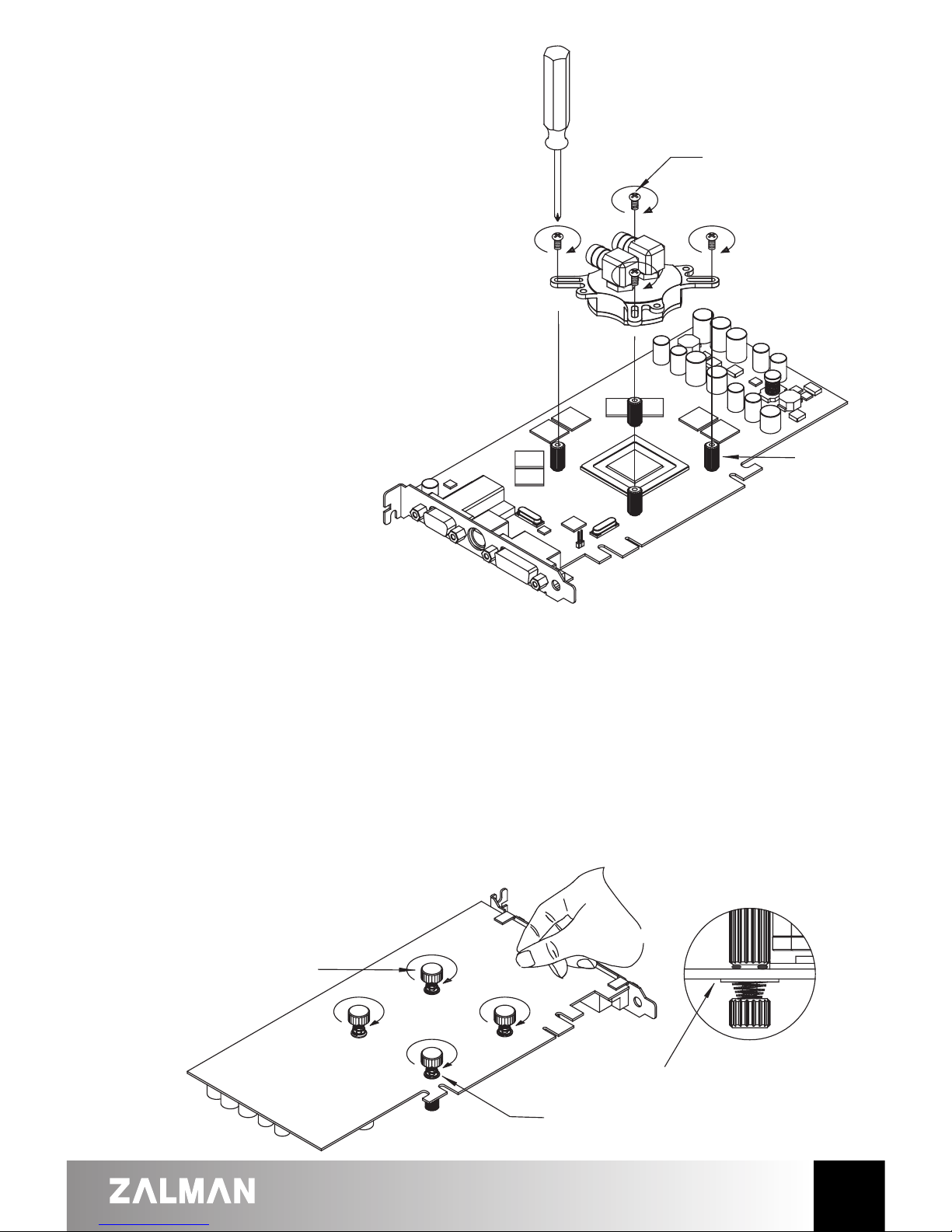 ZALMAN