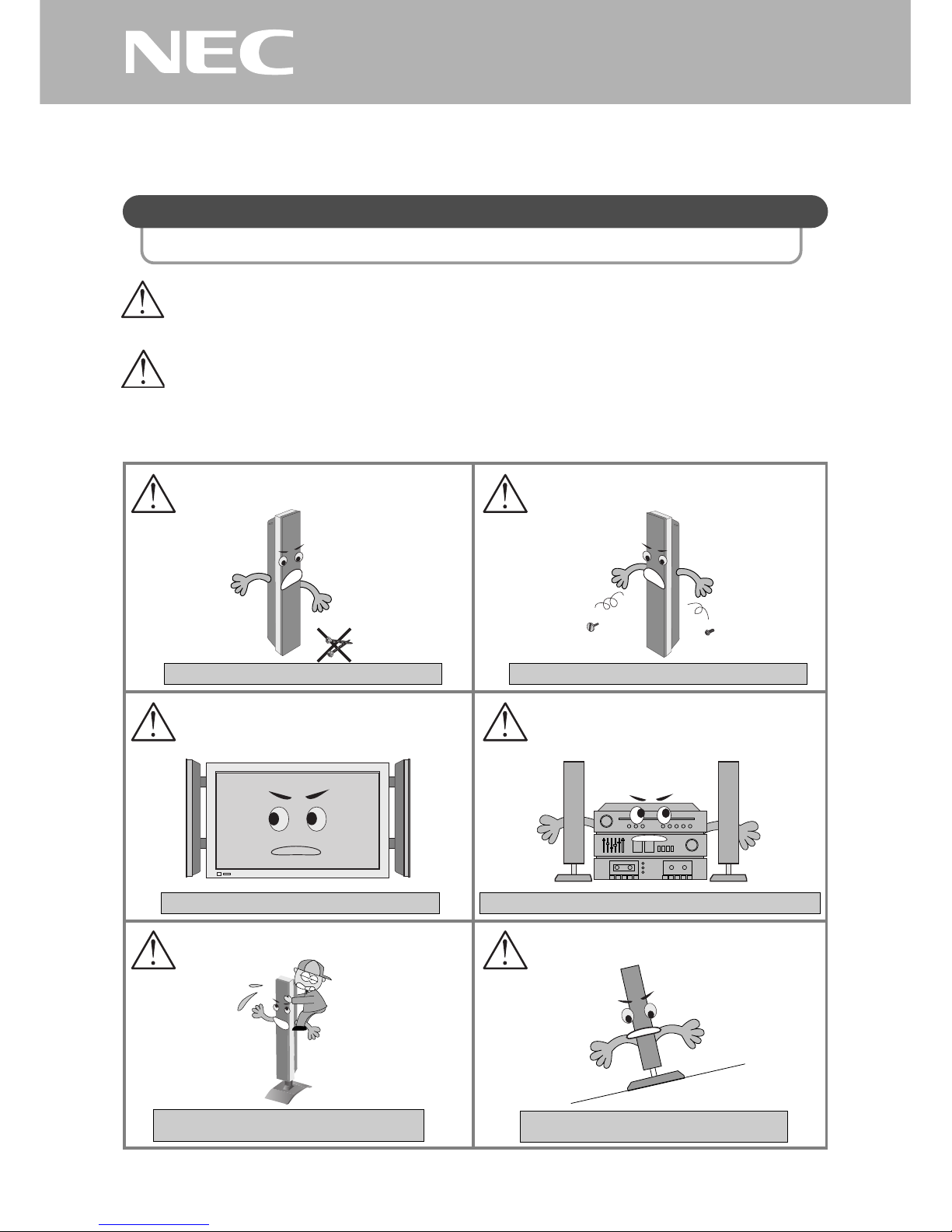 NEC