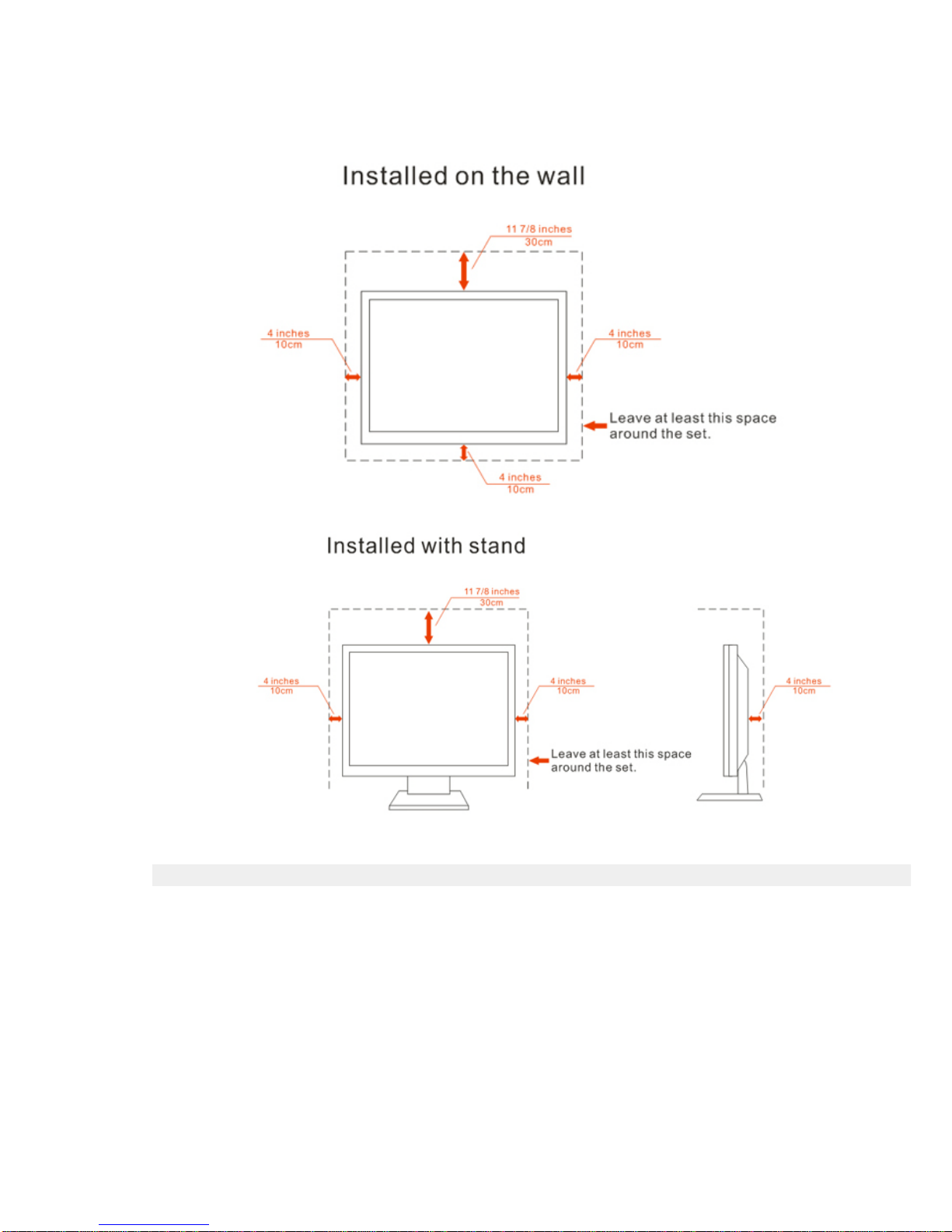 Installed on the wall

11 7/8 inches
30cm

4 inches
10cm

4 inches
10cm

Leave at least this space around the set.

4 inches
10cm

Installed with stand

11 7/8 inches
30cm

4 inches
10cm

4 inches
10cm

Leave at least this space around the set.

4 inches
10cm