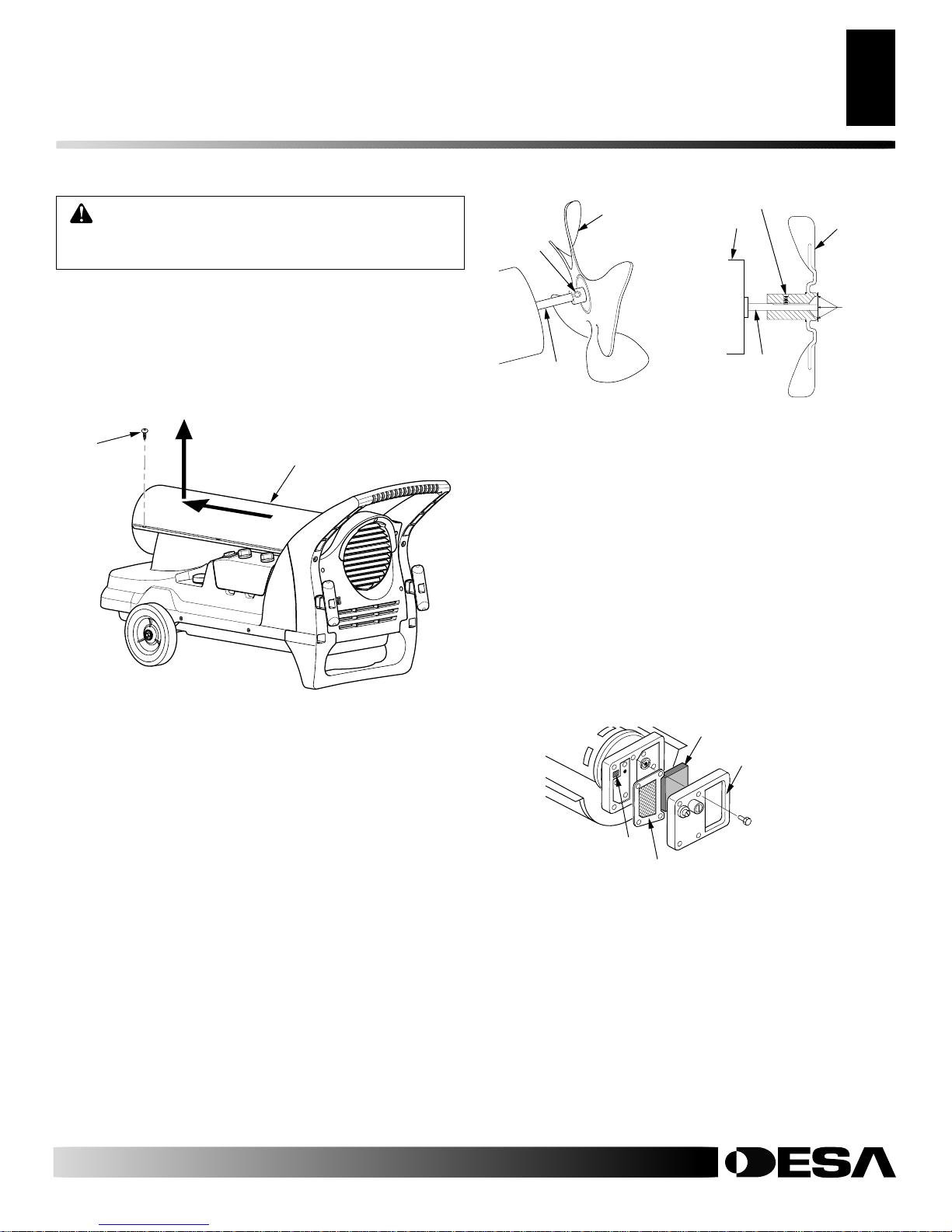 DESA