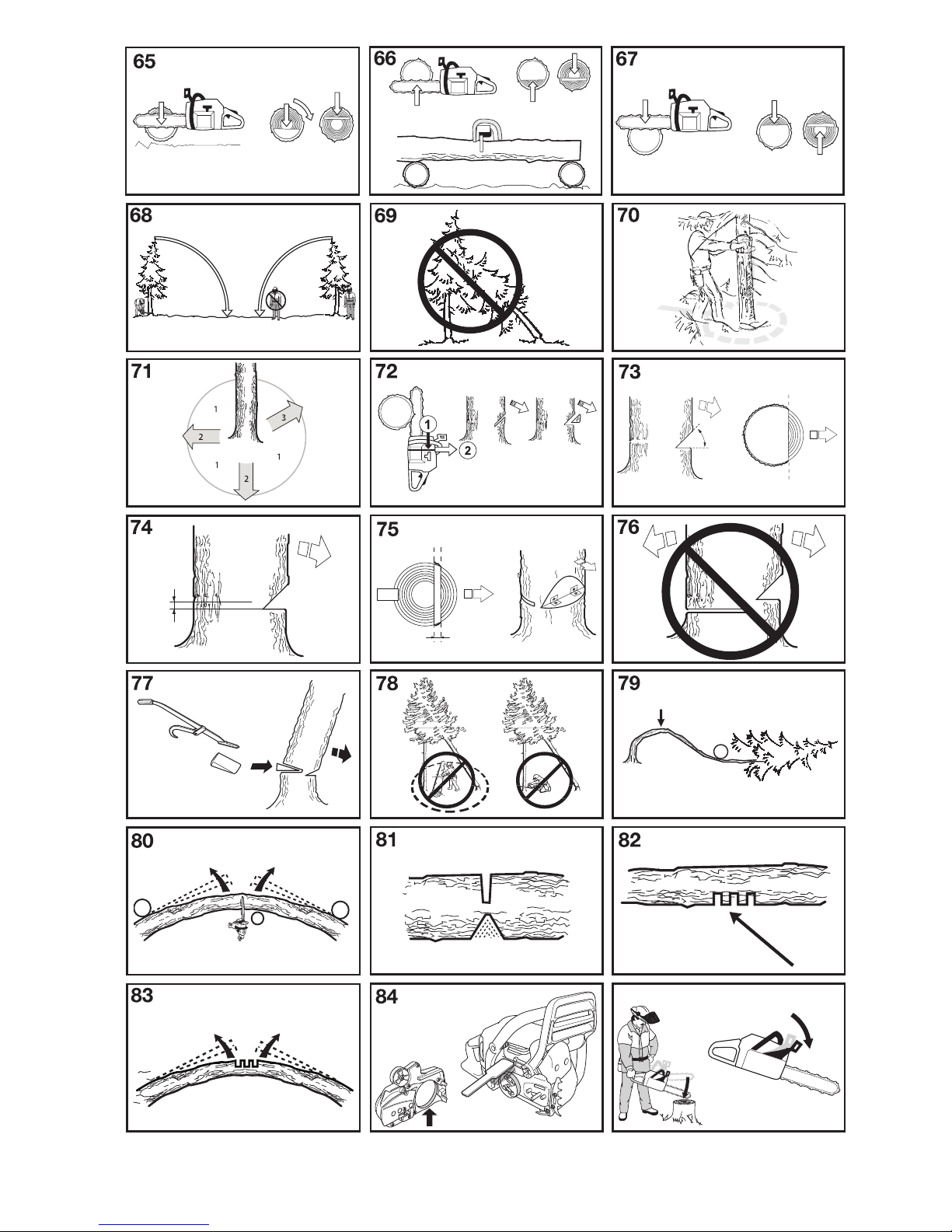 65

66

67

68

69

70

71

1

3

2

1

1

2

72

1

2

73

74

75

76

77

78

79

80

81

82

83

84