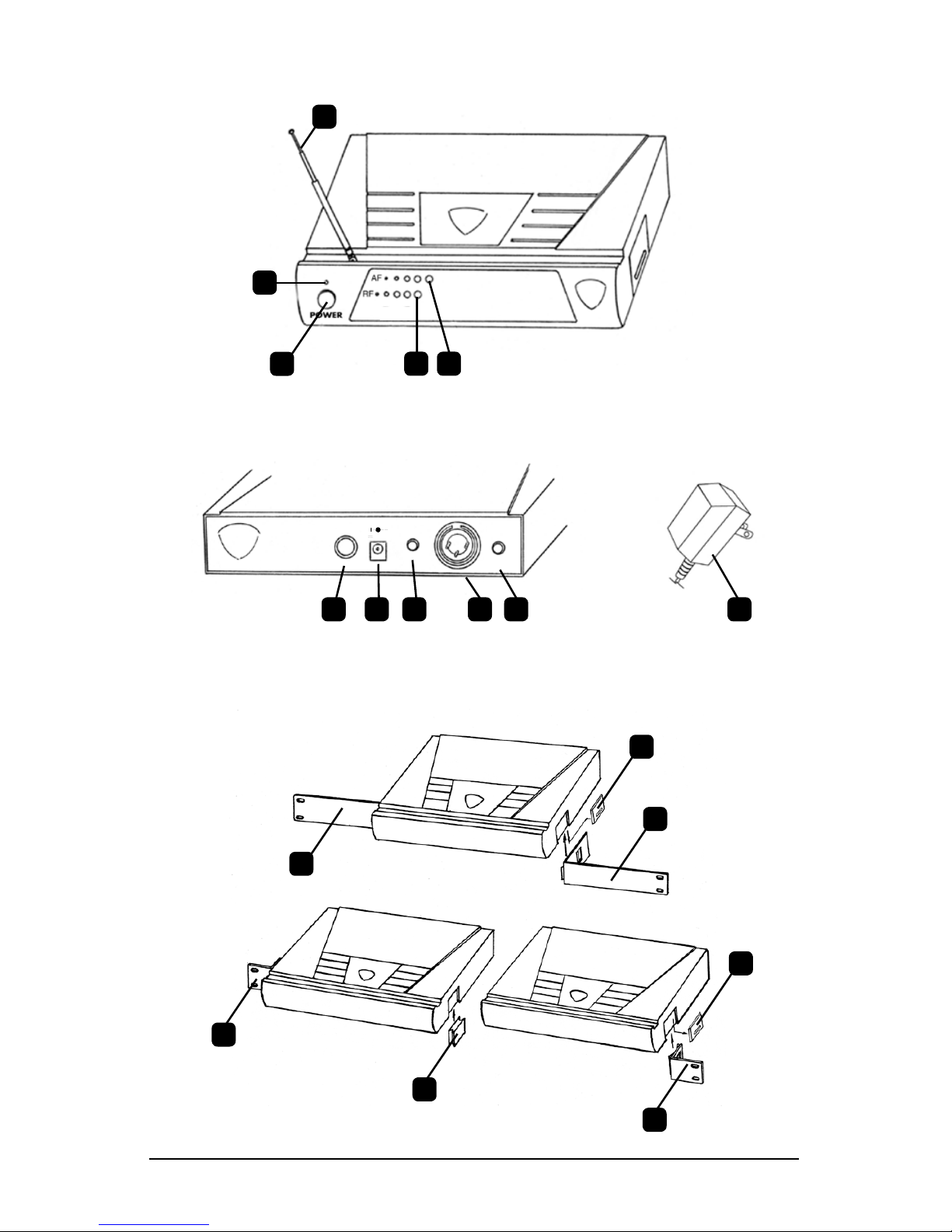 AF
RF
POWER