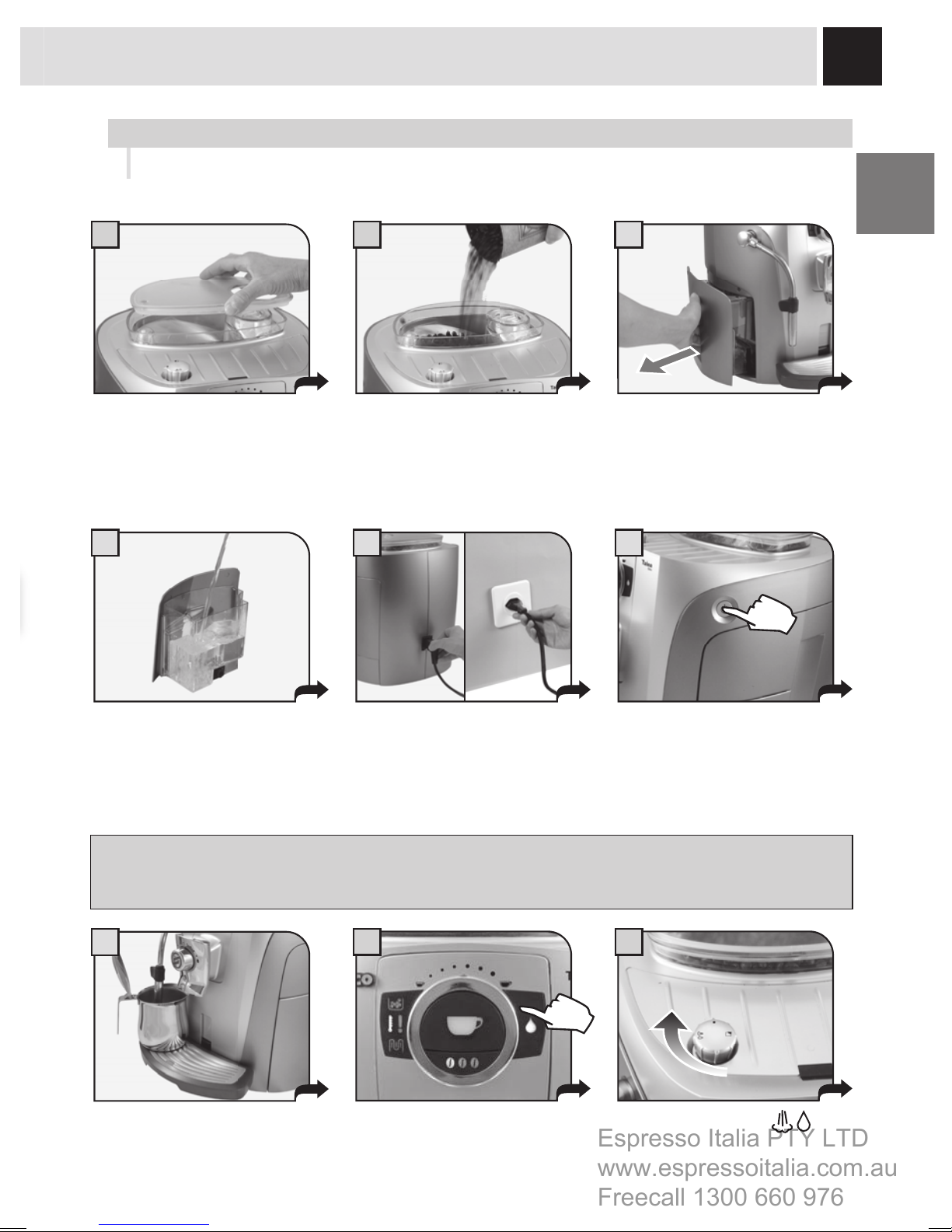 Espresso Italia PTY LTD
www.espressoitalia.com.au
Freecall 1300 660 976