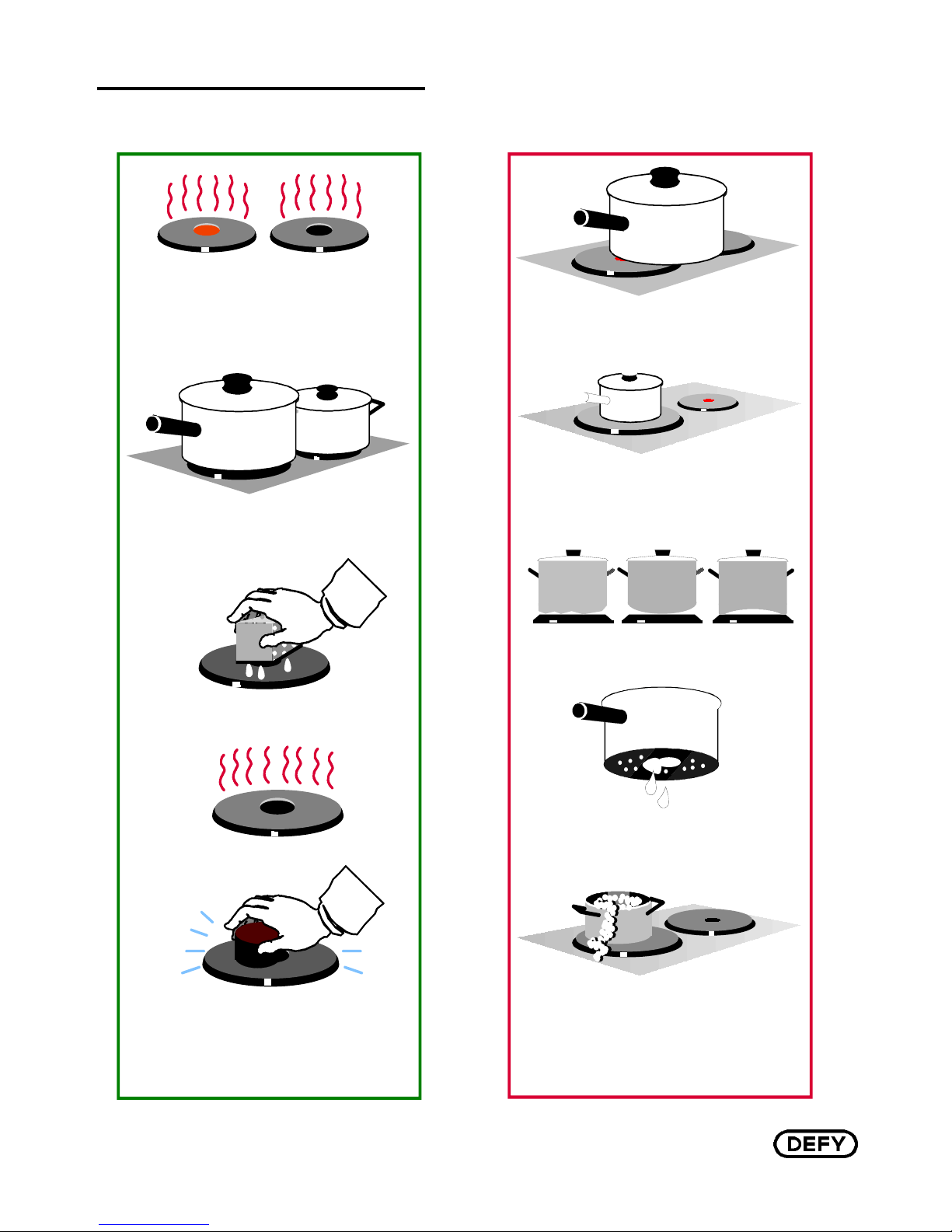 DEFY