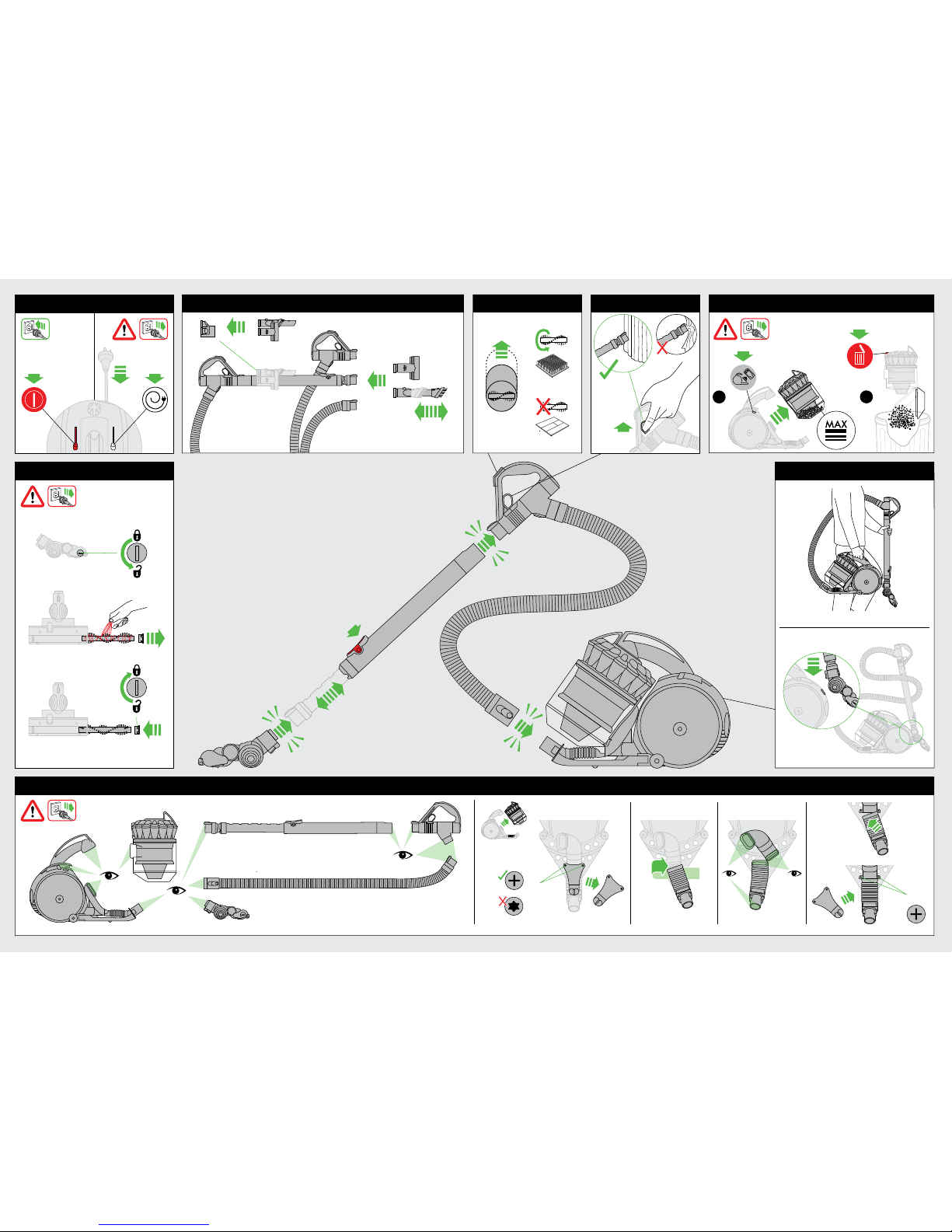 MAX