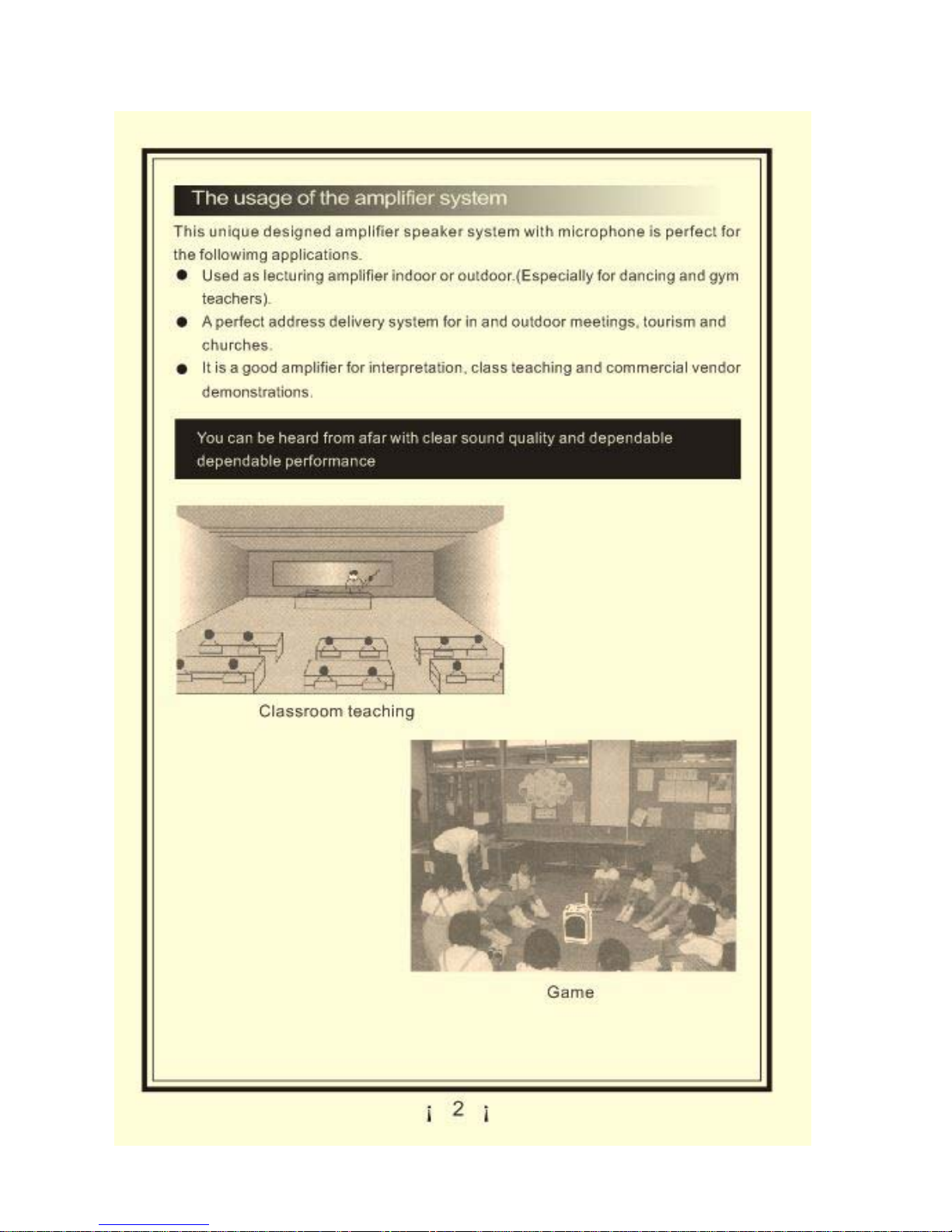 The usage of the amplifier system

This unique designed amplifier speaker system with microphone is perfect for the followimg applications.

● Used as lecturing amplifier indoor or outdoor.(Especially for dancing and gym teachers).

● A perfect address delivery system for in and outdoor meetings, tourism and churches.

● It is a good amplifier for interpretation, class teaching and commercial vendor demonstrations.

You can be heard from afar with clear sound quality and dependable dependable performance

Classroom teaching

Game

¡ 2 ¡