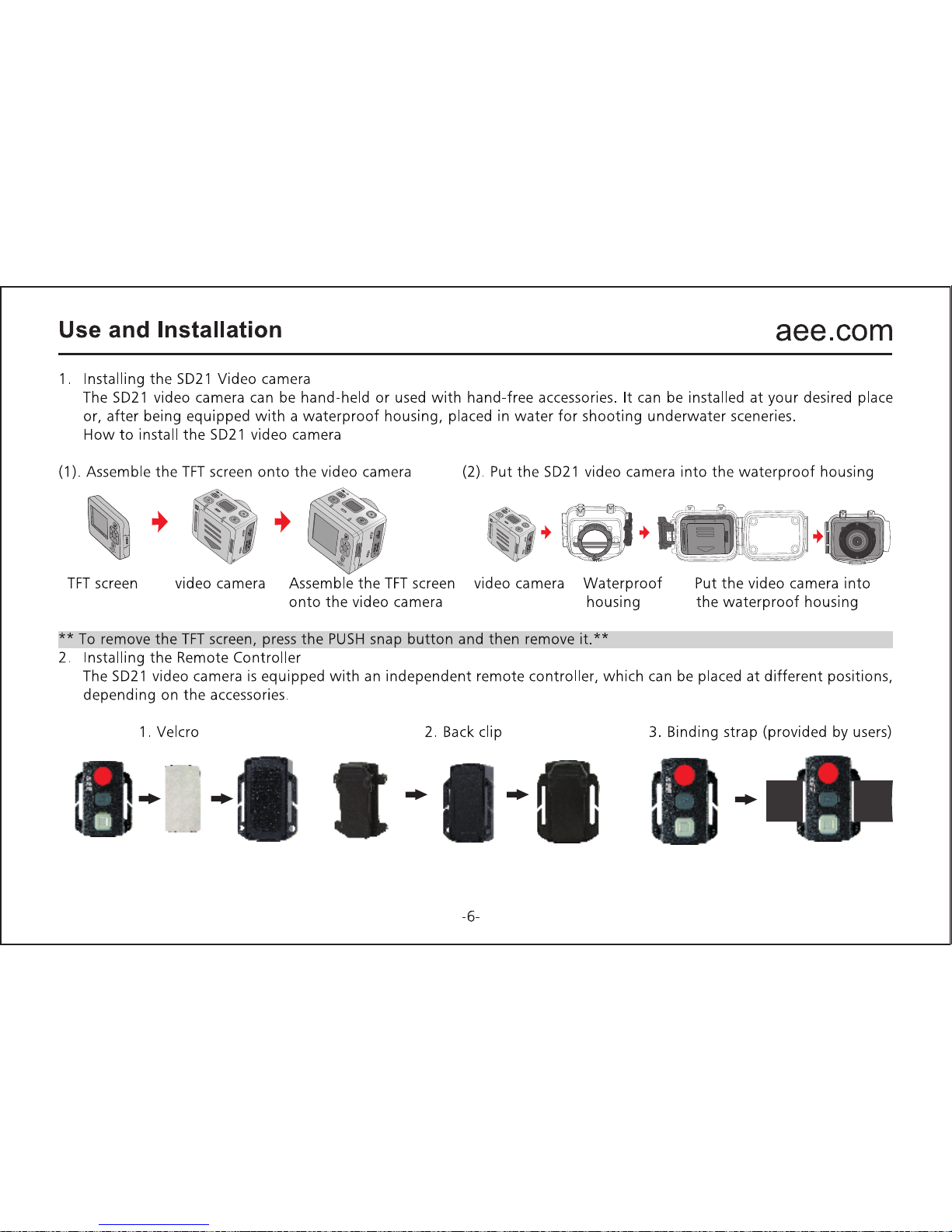 Use and Installation

aee.com

1. Installing the SD21 Video camera
The SD21 video camera can be hand-held or used with hand-free accessories. It can be installed at your desired place or, after being equipped with a waterproof housing, placed in water for shooting underwater sceneries.
How to install the SD21 video camera

(1). Assemble the TFT screen onto the video camera

TFT screen

video camera

Assemble the TFT screen onto the video camera

(2). Put the SD21 video camera into the waterproof housing

video camera

Waterproof housing

Put the video camera into the waterproof housing

** To remove the TFT screen, press the PUSH snap button and then remove it.**

2. Installing the Remote Controller
The SD21 video camera is equipped with an independent remote controller, which can be placed at different positions, depending on the accessories.

1. Velcro

2. Back clip

3. Binding strap (provided by users)

-6-