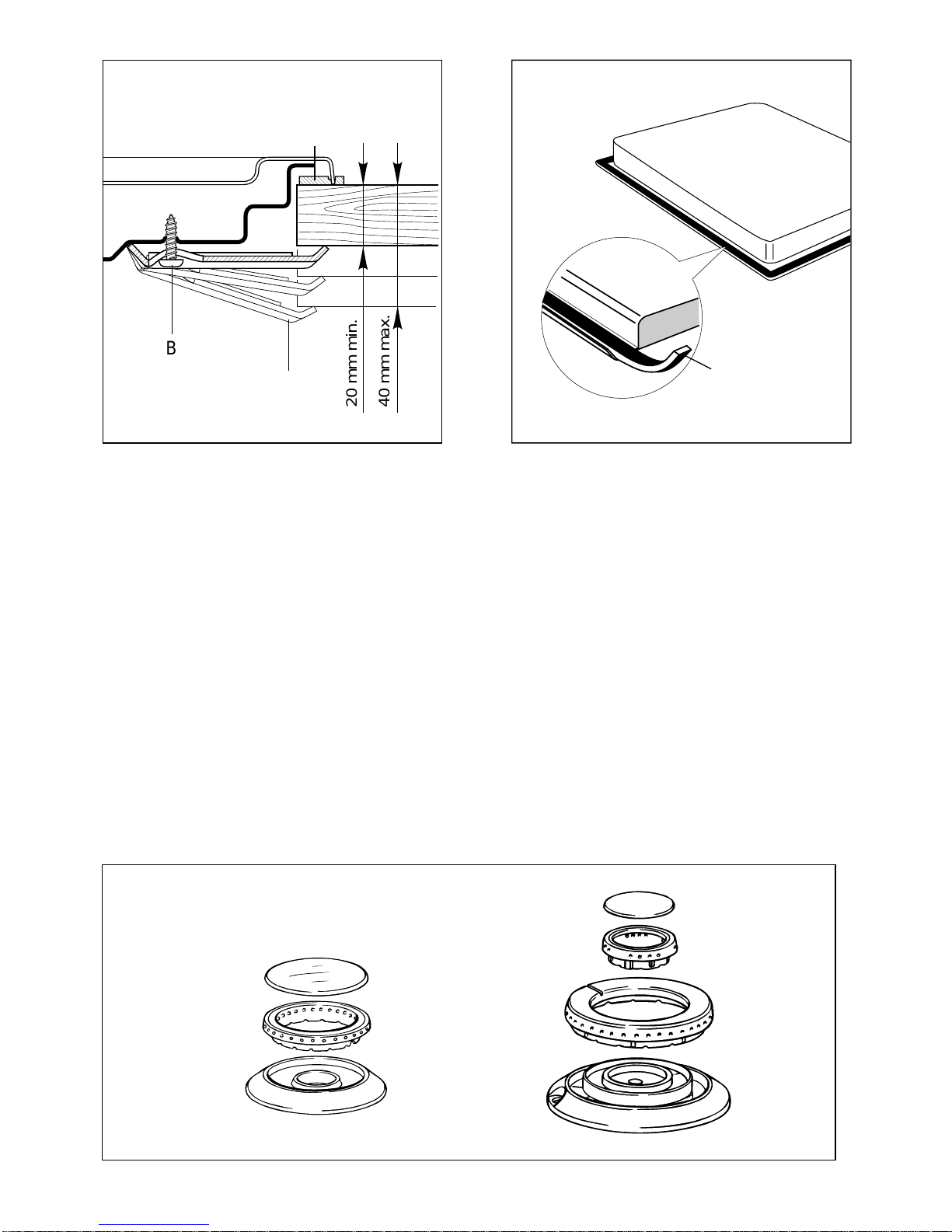 B

20 mm min.

40 mm max.