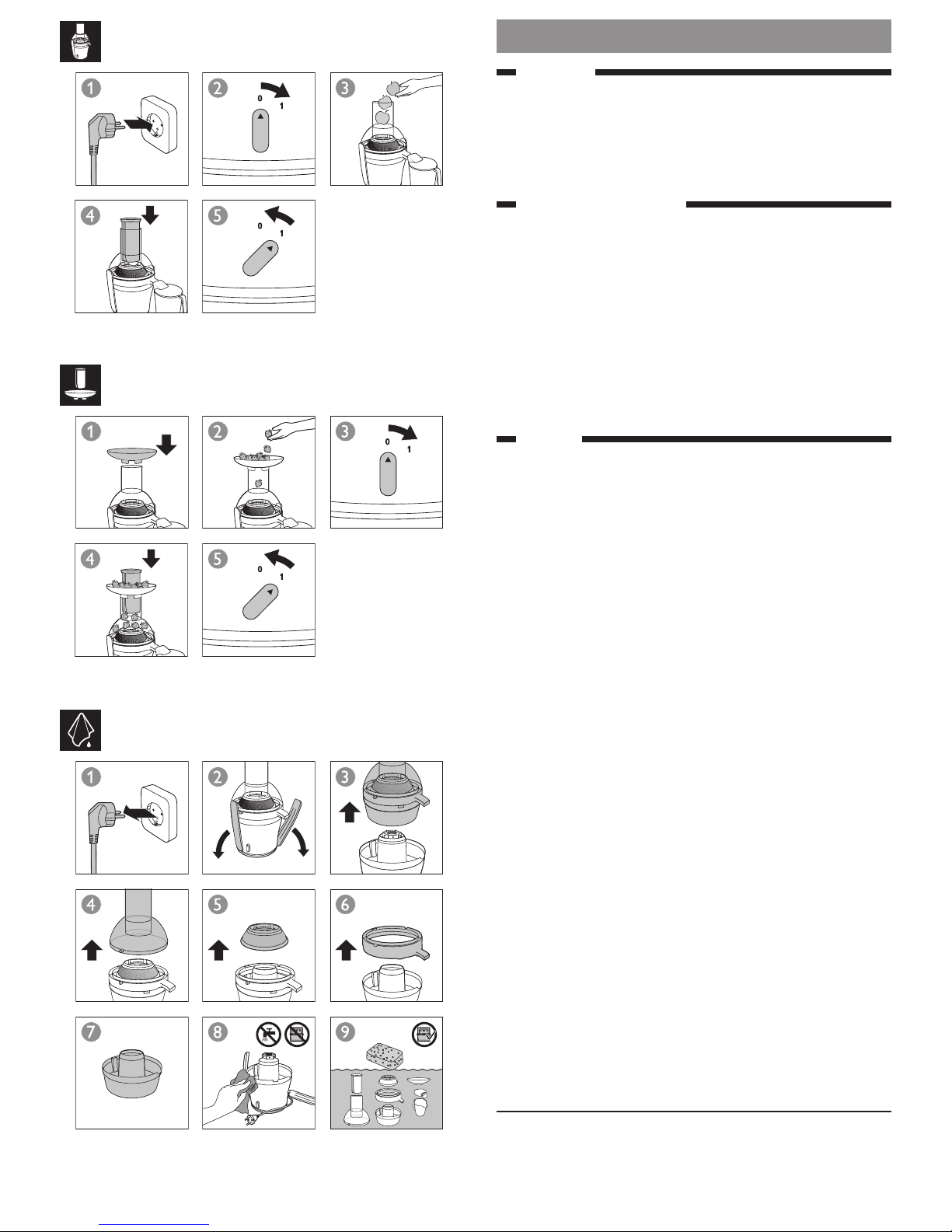 1

2

0 1

3

4

5

0 1

1

2

3

0 1

4

5

0 1

1

2

3

4

5

6

7

8

9