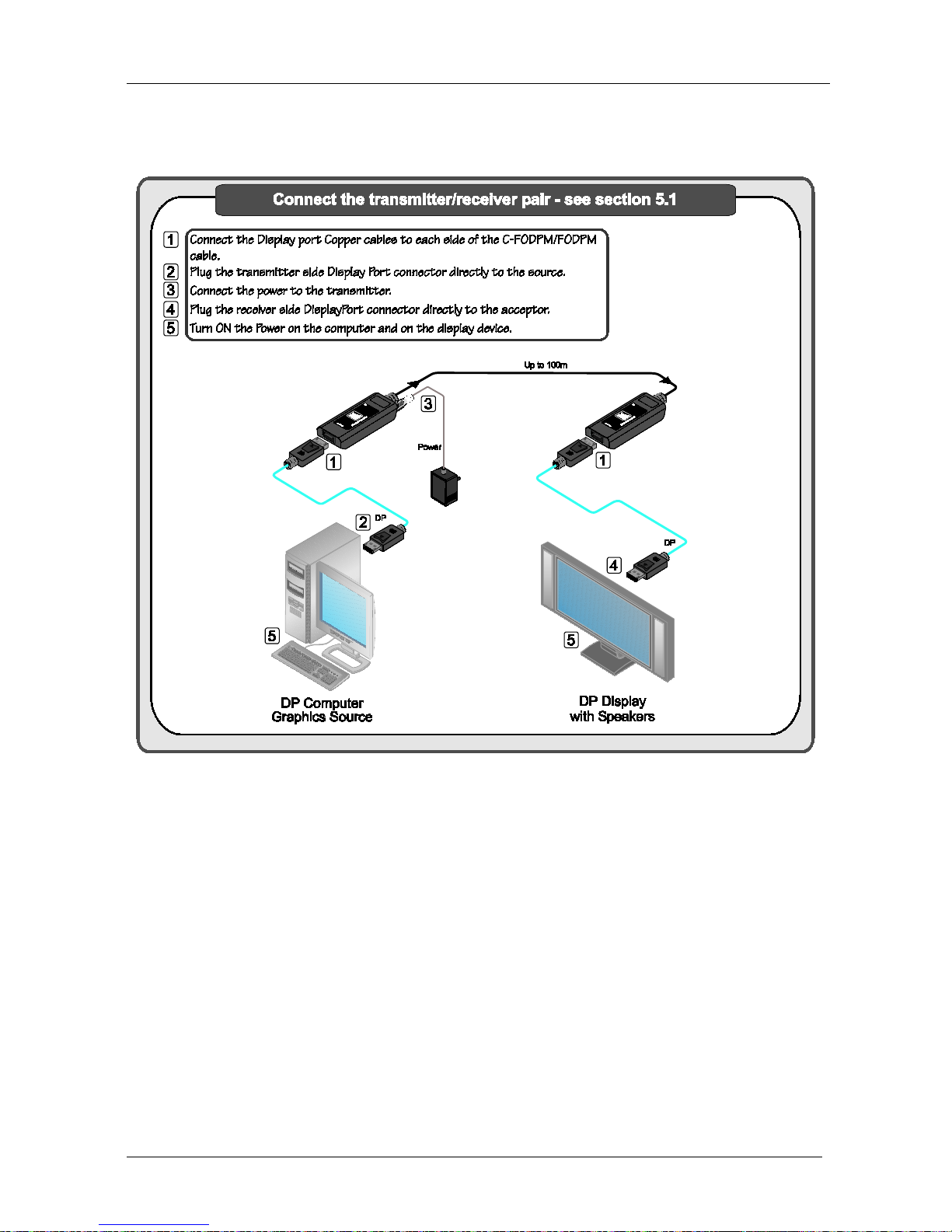 Connect the transmitter/receiver pair - see section 5.1

1 Connect the Display port Copper cables to each side of the C-FODPM/FODPM cable.
2 Plug the transmitter side Display Port connector directly to the source.
3 Connect the power to the transmitter.
4 Plug the receiver side DisplayPort connector directly to the acceptor.
5 Turn ON the Power on the computer and on the display device.

Up to 100m

3

Power

1

1

2 DP

DP

4

5

5

DP Computer Graphics Source

DP Display with Speakers