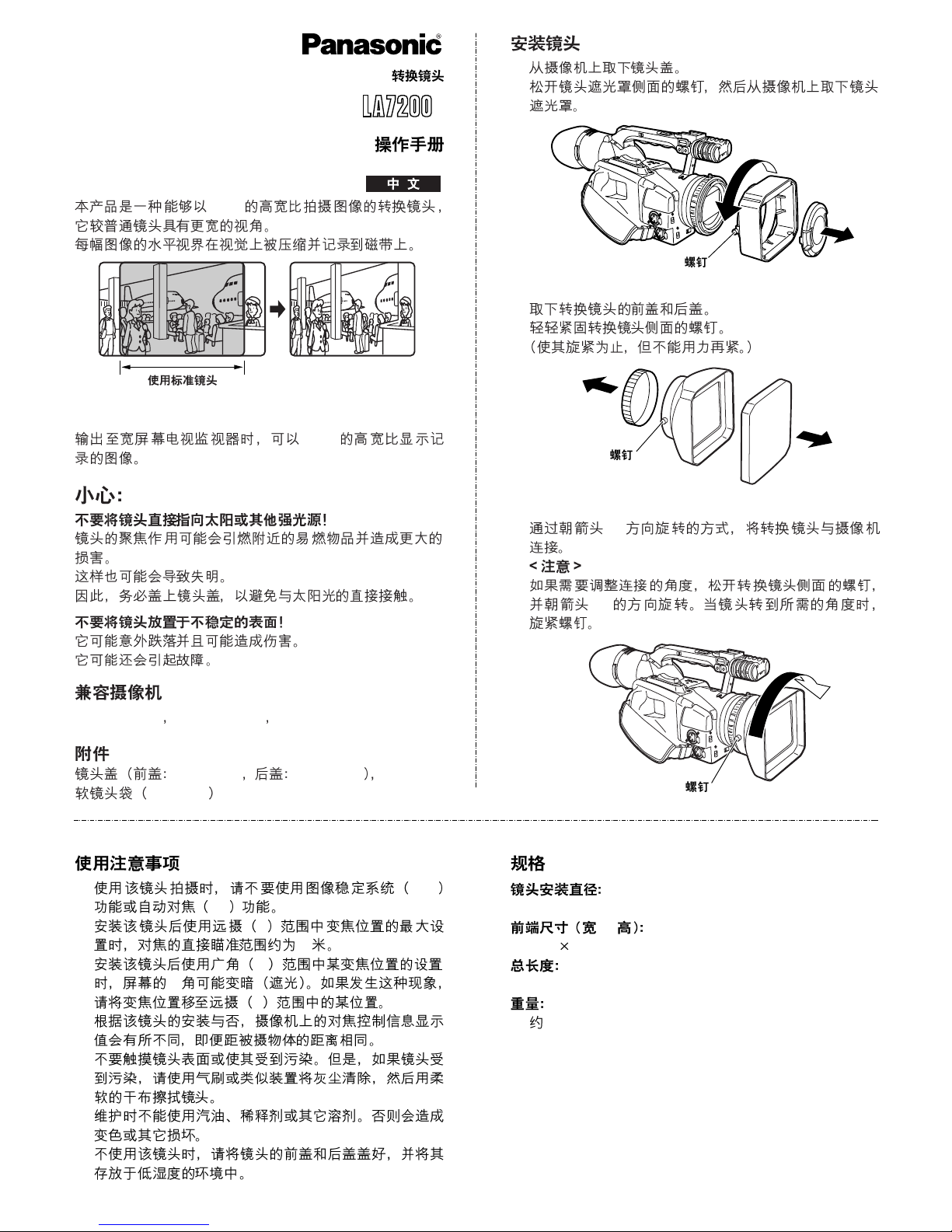 Panasonic®

转换镜头

LA7200

操作手册

中 文

本产品是一种能够以 的高宽比拍摄图像的转换镜头，它较普通镜头具有更宽的视角。
每幅图像的水平视界在视觉上被压缩并记录到磁带上。

使用标准镜头

输出至宽屏幕电视监视器时，可以 的高宽比显示记录的图像。

小心:

不要将镜头直接指向太阳或其他强光源!
镜头的聚焦作用可能会引燃附近的易燃物品并造成更大的损害。
这样也可能会导致失明。
因此，务必盖上镜头盖，以避免与太阳光的直接接触。

不要将镜头放置于不稳定的表面!
它可能意外跌落并且可能造成伤害。
它可能还会引起故障。

兼容摄像机

, ,

附件

镜头盖（前盖: ，后盖: ），
软镜头袋（ ）

安装镜头

从摄像机上取下镜头盖。
松开镜头遮光罩侧面的螺钉，然后从摄像机上取下镜头遮光罩。

螺钉

取下转换镜头的前盖和后盖。
轻轻紧固转换镜头侧面的螺钉。
（使其旋紧为止，但不能用力再紧。）

螺钉

通过朝箭头 方向旋转的方式，将转换镜头与摄像机连接。
< 注意 >
如果需要调整连接的角度，松开转换镜头侧面的螺钉，并朝箭头 的方向旋转。当镜头转到所需的角度时，旋紧螺钉。

螺钉

使用注意事项

使用该镜头拍摄时，请不要使用图像稳定系统（ ）功能或自动对焦（ ）功能。
安装该镜头后使用远摄（ ）范围中变焦位置的最大设置时，对焦的直接瞄准范围约为 米。
安装该镜头后使用广角（ ）范围中某变焦位置的设置时，屏幕的 角可能变暗（遮光）。如果发生这种现象，请将变焦位置移至远摄（ ）范围中的某位置。
根据该镜头的安装与否，摄像机上的对焦控制信息显示值会有所不同，即便距被摄物体的距离相同。
不要触摸镜头表面或使其受到污染。但是，如果镜头受到污染，请使用气刷或类似装置将灰尘清除，然后用柔软的干布擦拭镜头。
维护时不能使用汽油、稀释剂或其它溶剂。否则会造成变色或其它损坏。
不使用该镜头时，请将镜头的前盖和后盖盖好，并将其存放于低湿度的环境中。

规格

镜头安装直径:

前端尺寸（宽 高）:
×
总长度:

重量:
约