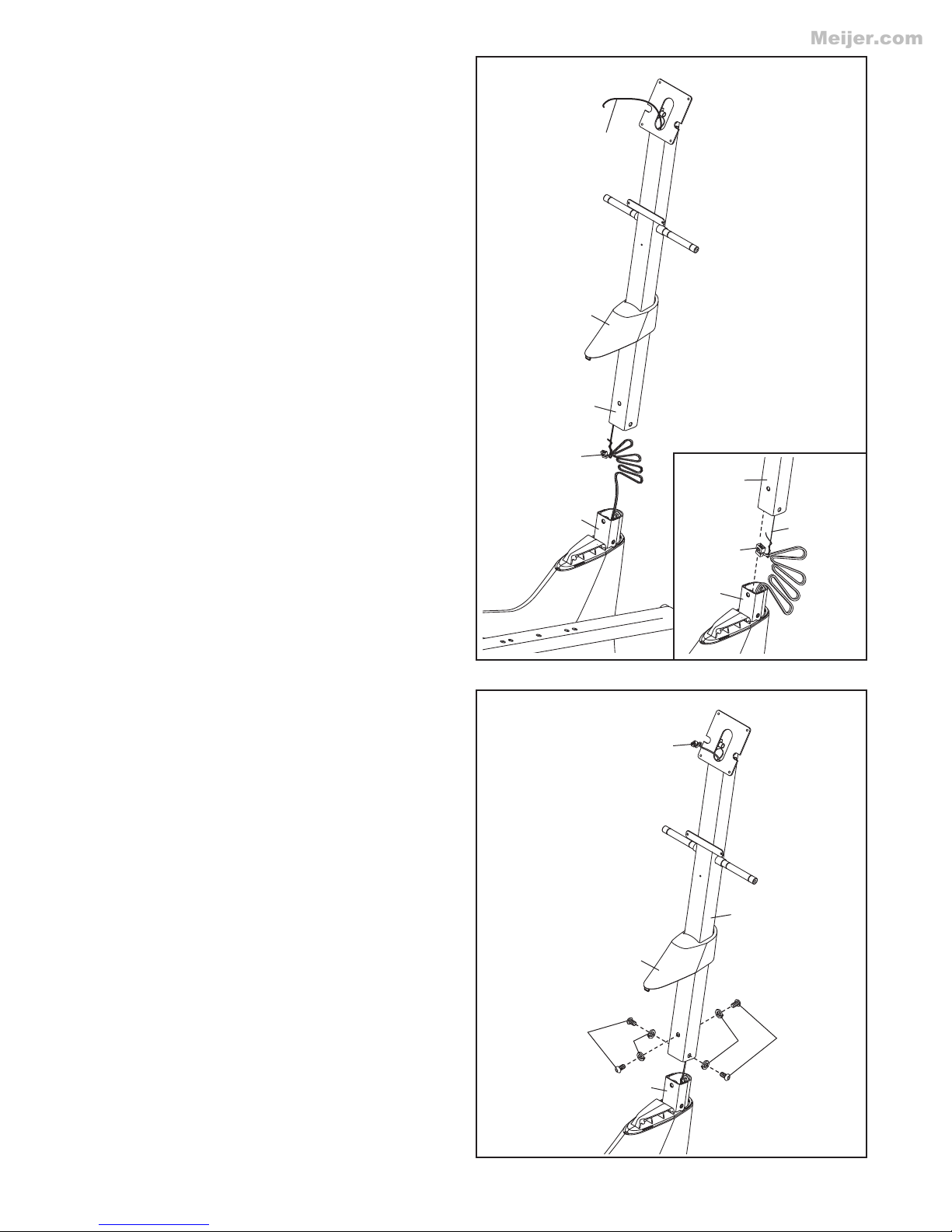 Meijer.com