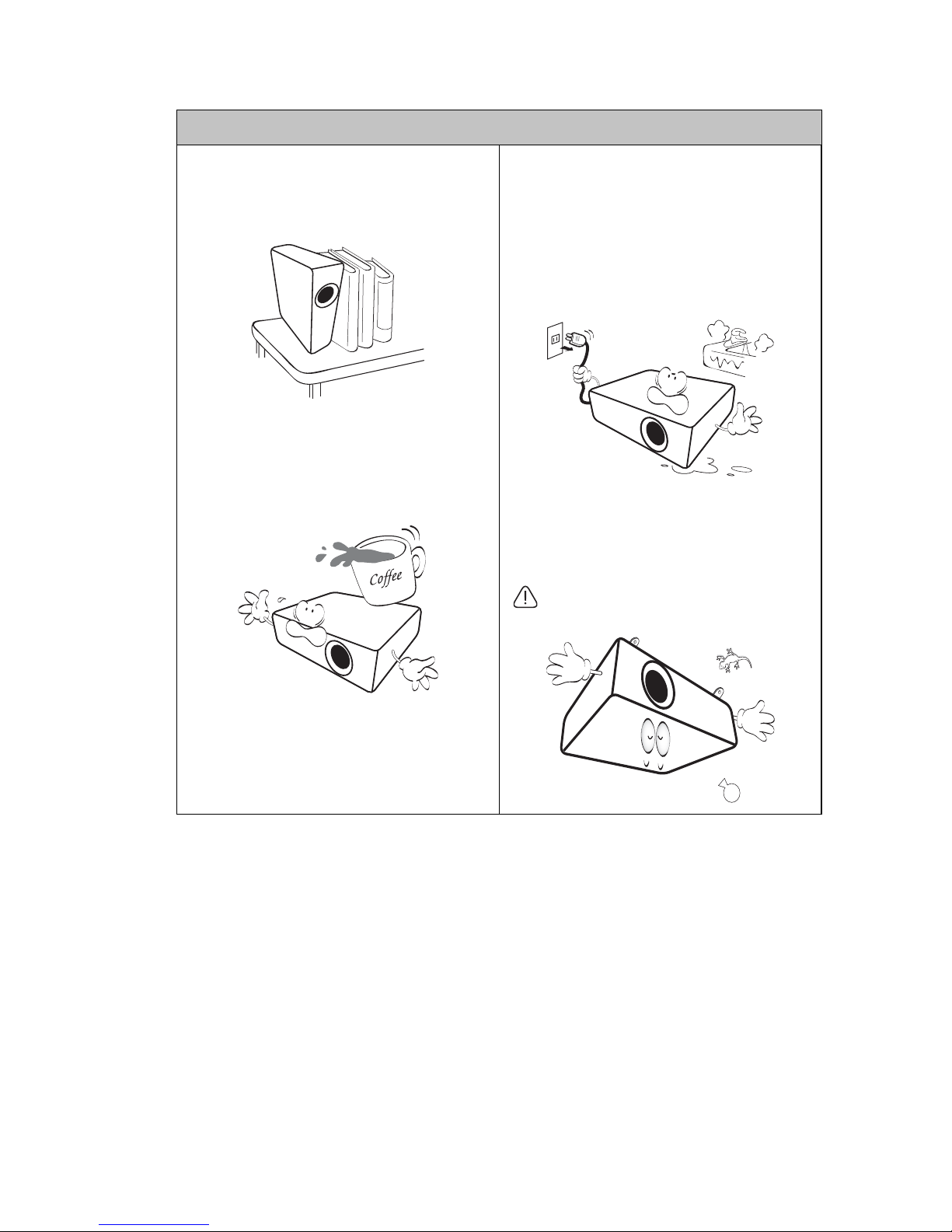 Coffee