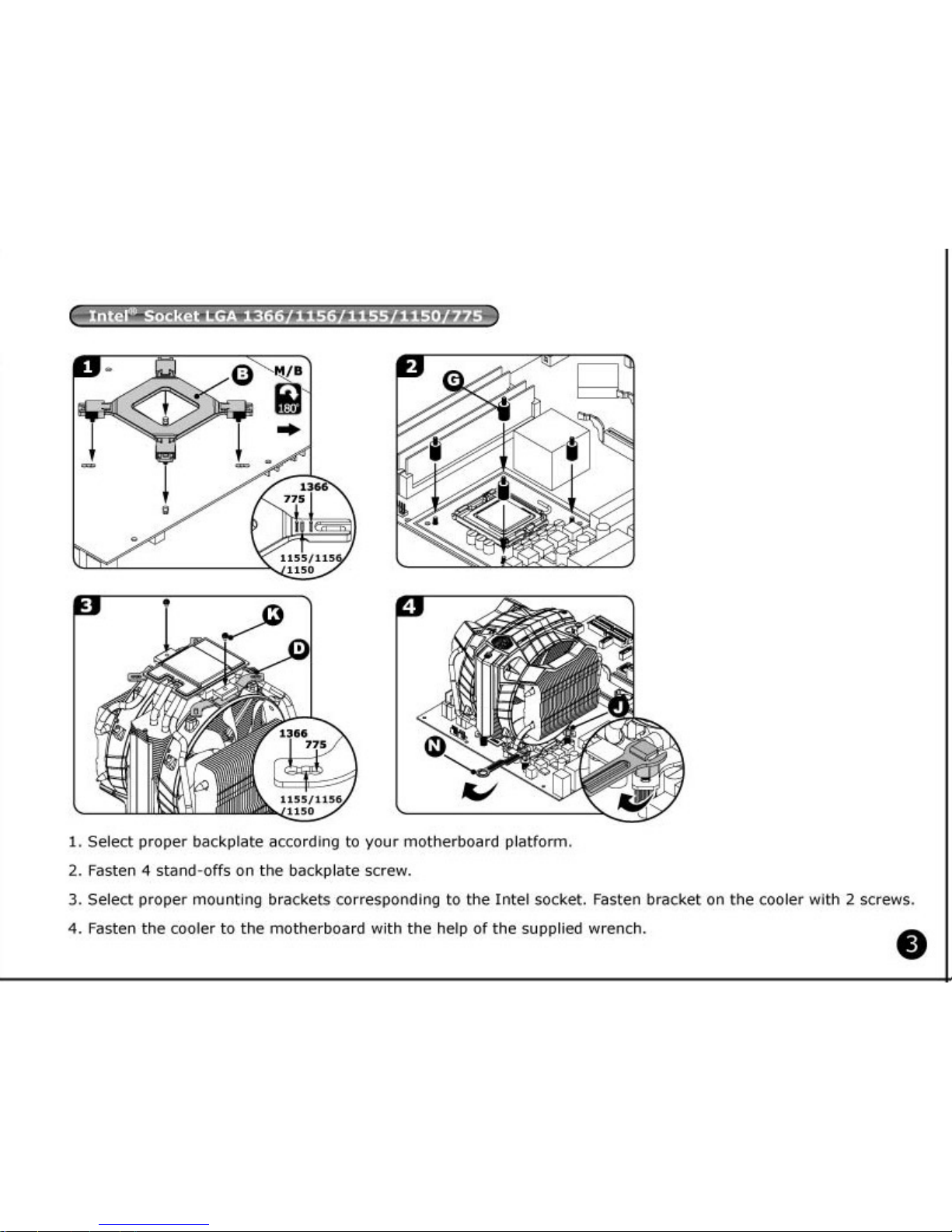 Intel® Socket LGA 1366/1156/1155/1150/775

1

B

M/B

180°

1366

775

1155/1156 /1150

2

G

3

K

D

1366

775

1155/1156 /1150

4

J

N

1. Select proper backplate according to your motherboard platform.

2. Fasten 4 stand-offs on the backplate screw.

3. Select proper mounting brackets corresponding to the Intel socket. Fasten bracket on the cooler with 2 screws.

4. Fasten the cooler to the motherboard with the help of the supplied wrench.

3