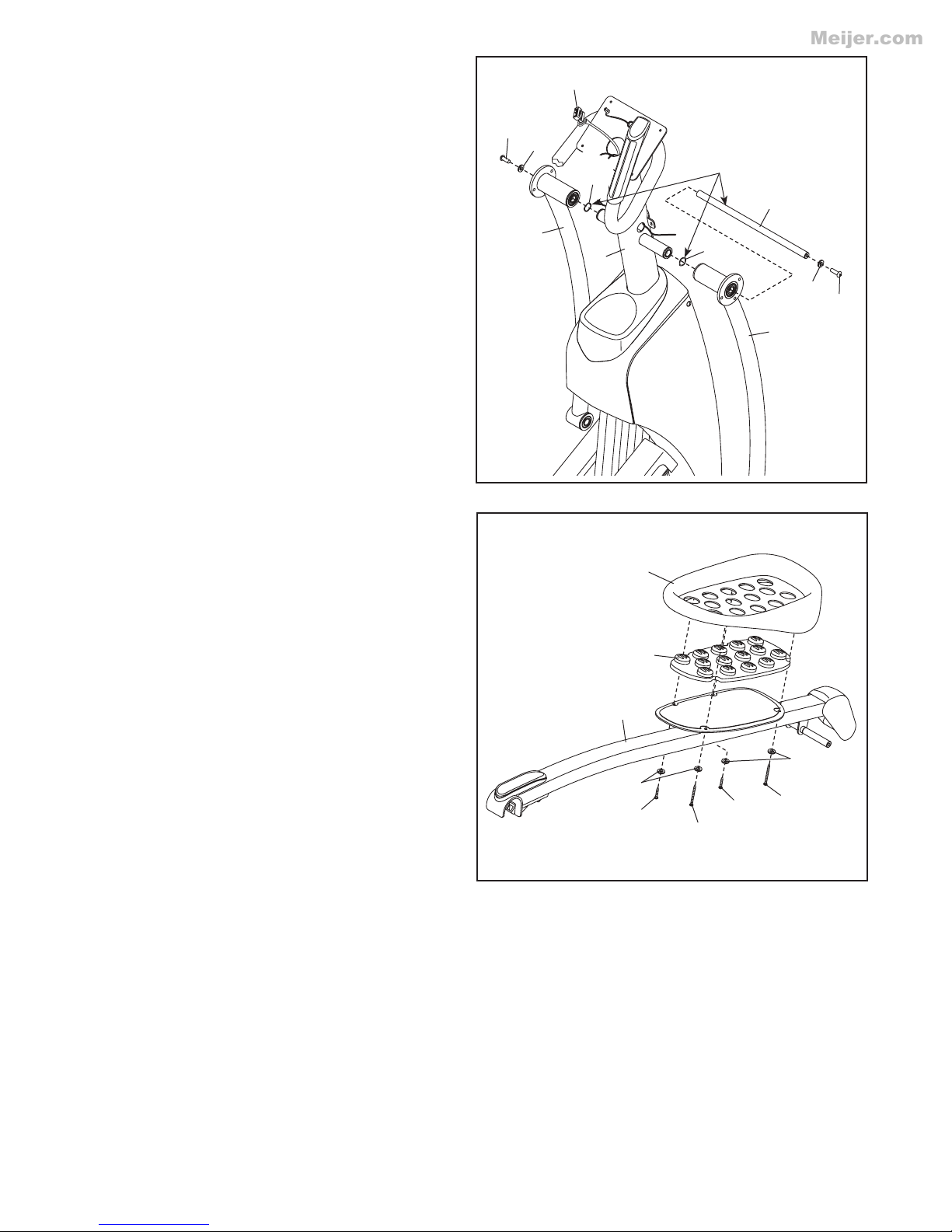 Meijer.com