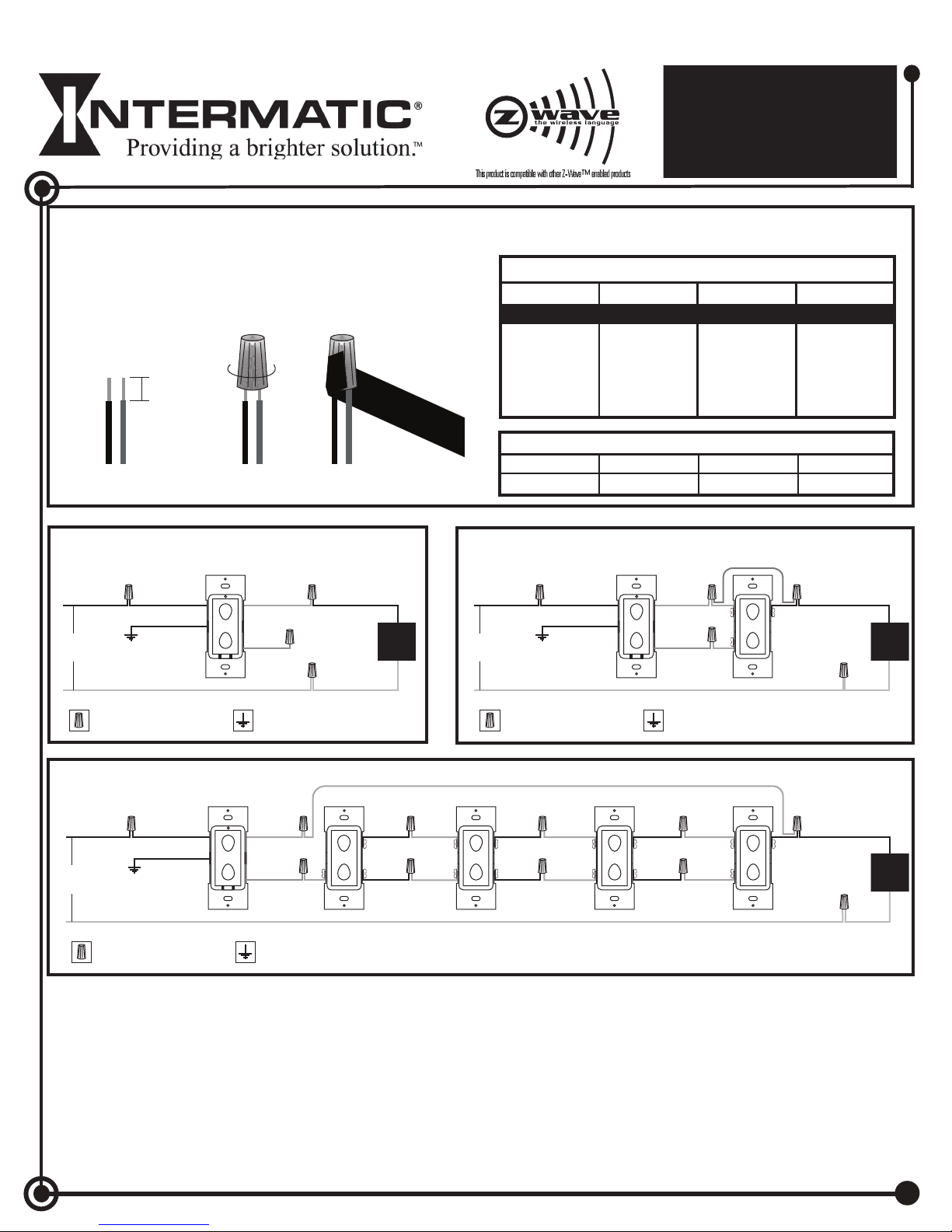 INTERMATIC®
Providing a brighter solution.™

Z wave
the wireless language
This product is compatible with other Z-Wave™ enabled products