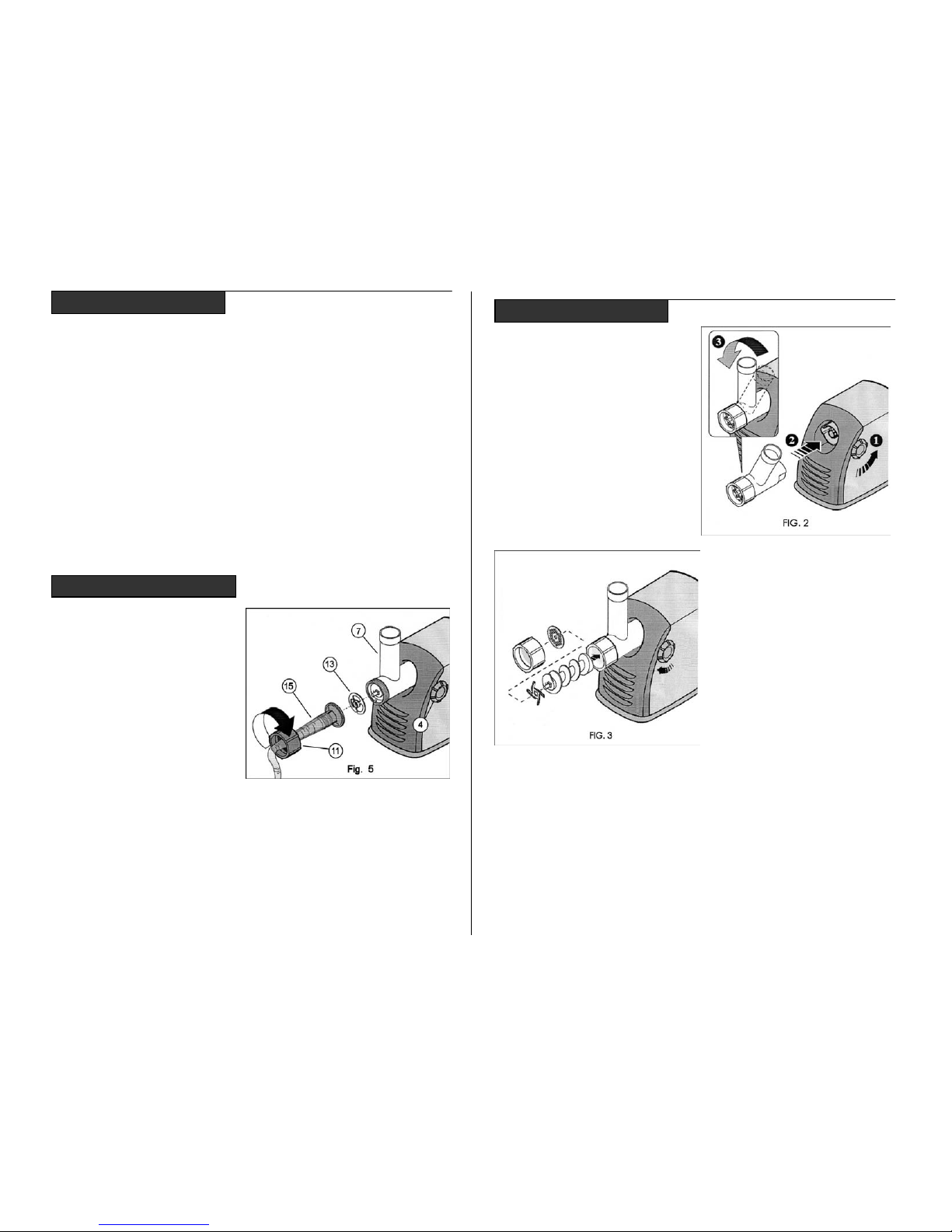 7

13

15

4

11

Fig. 5

3

2

1

FIG. 2

FIG. 3