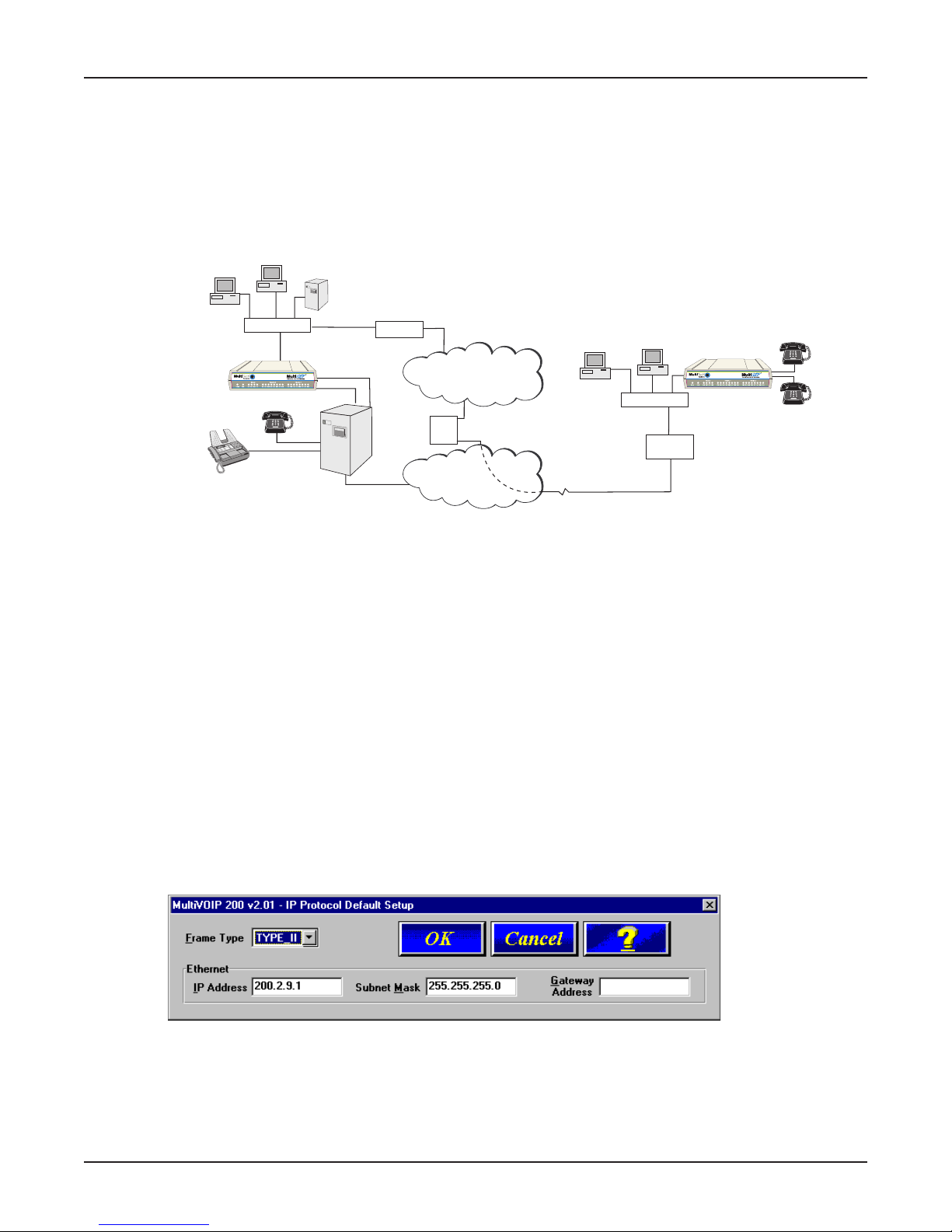 MultiVOIP 200 v2.01 - IP Protocol Default Setup

Frame Type TYPE_II

OK

Cancel

?

Ethernet

IP Address 200.2.9.1

Subnet Mask 255.255.255.0

Gateway Address