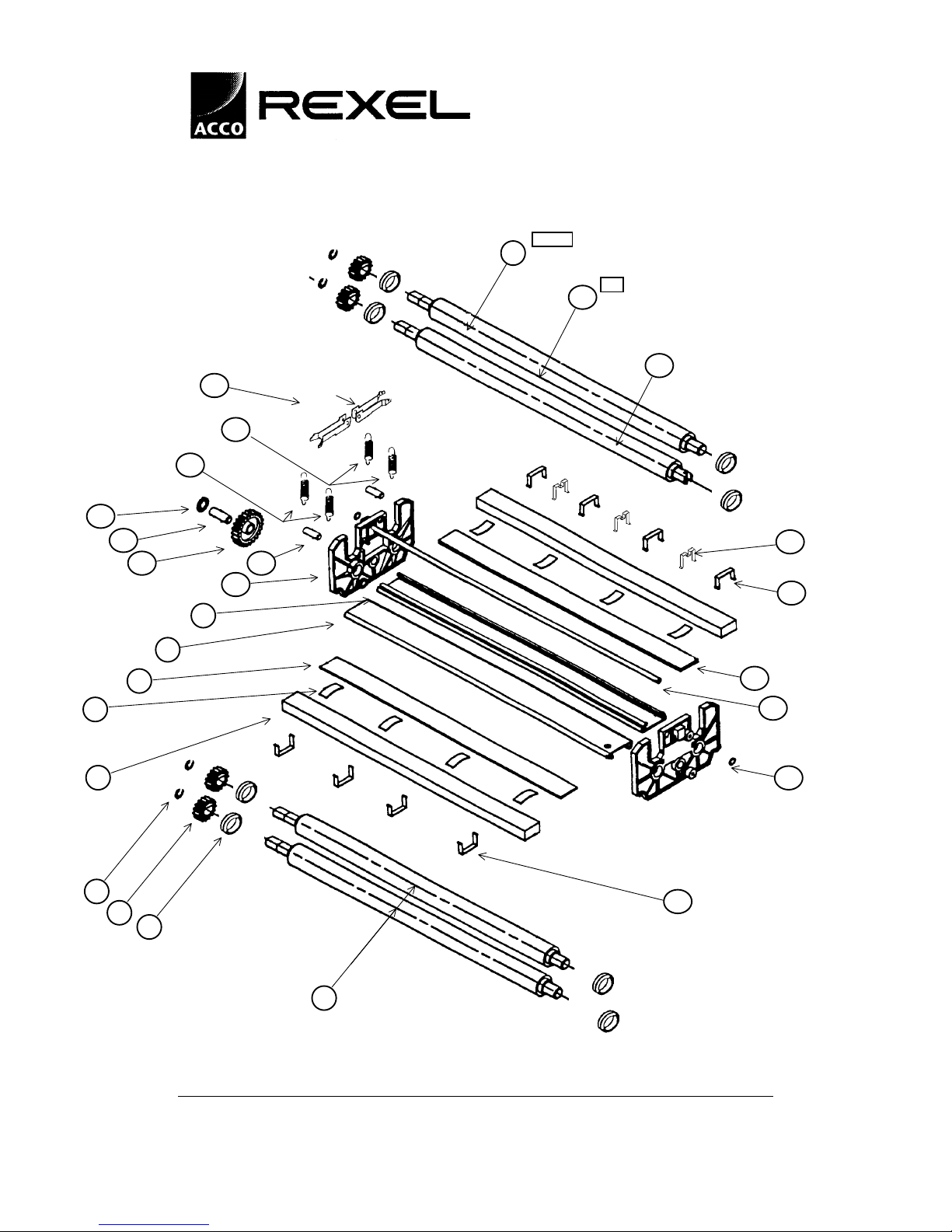 ACCO REXEL