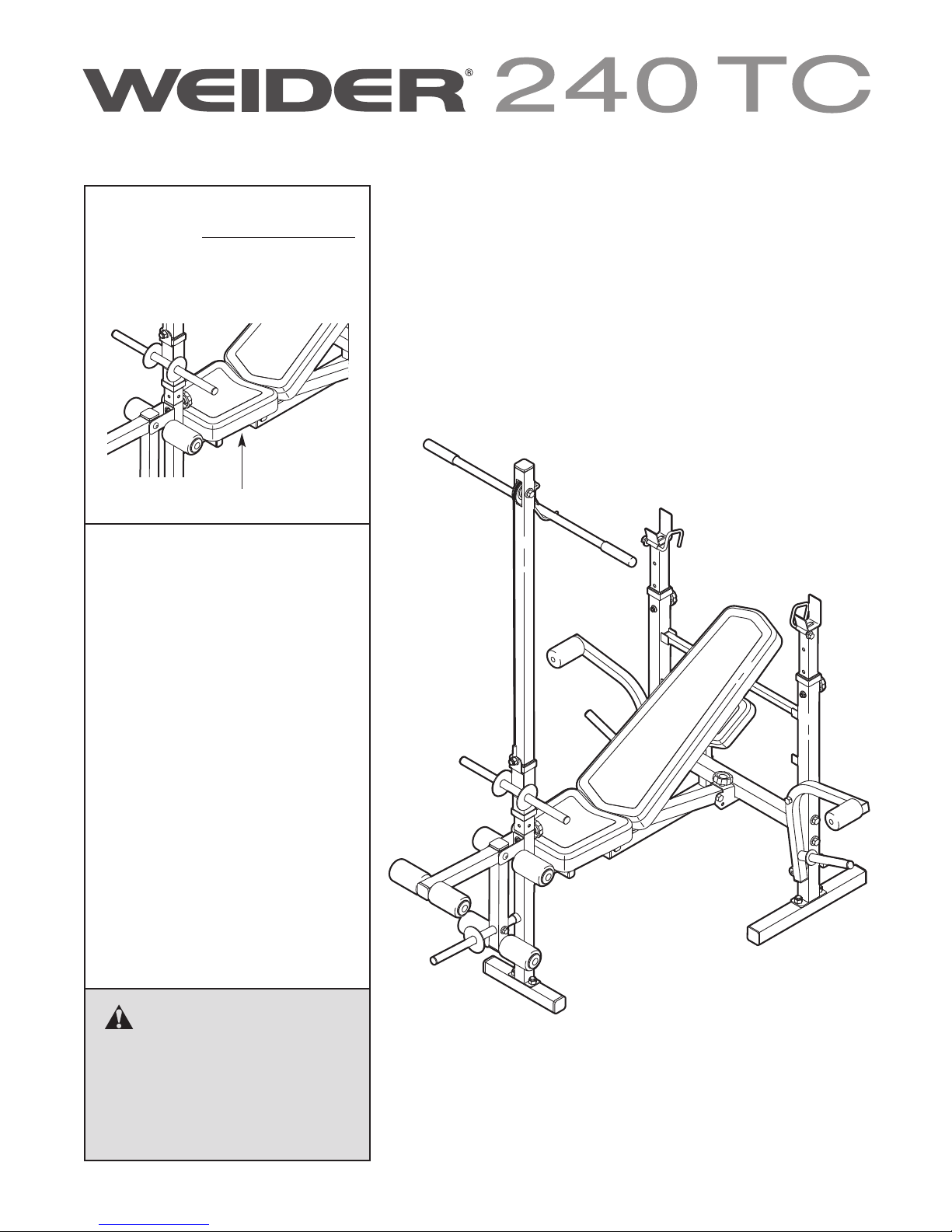 WEIDER® 240 TC