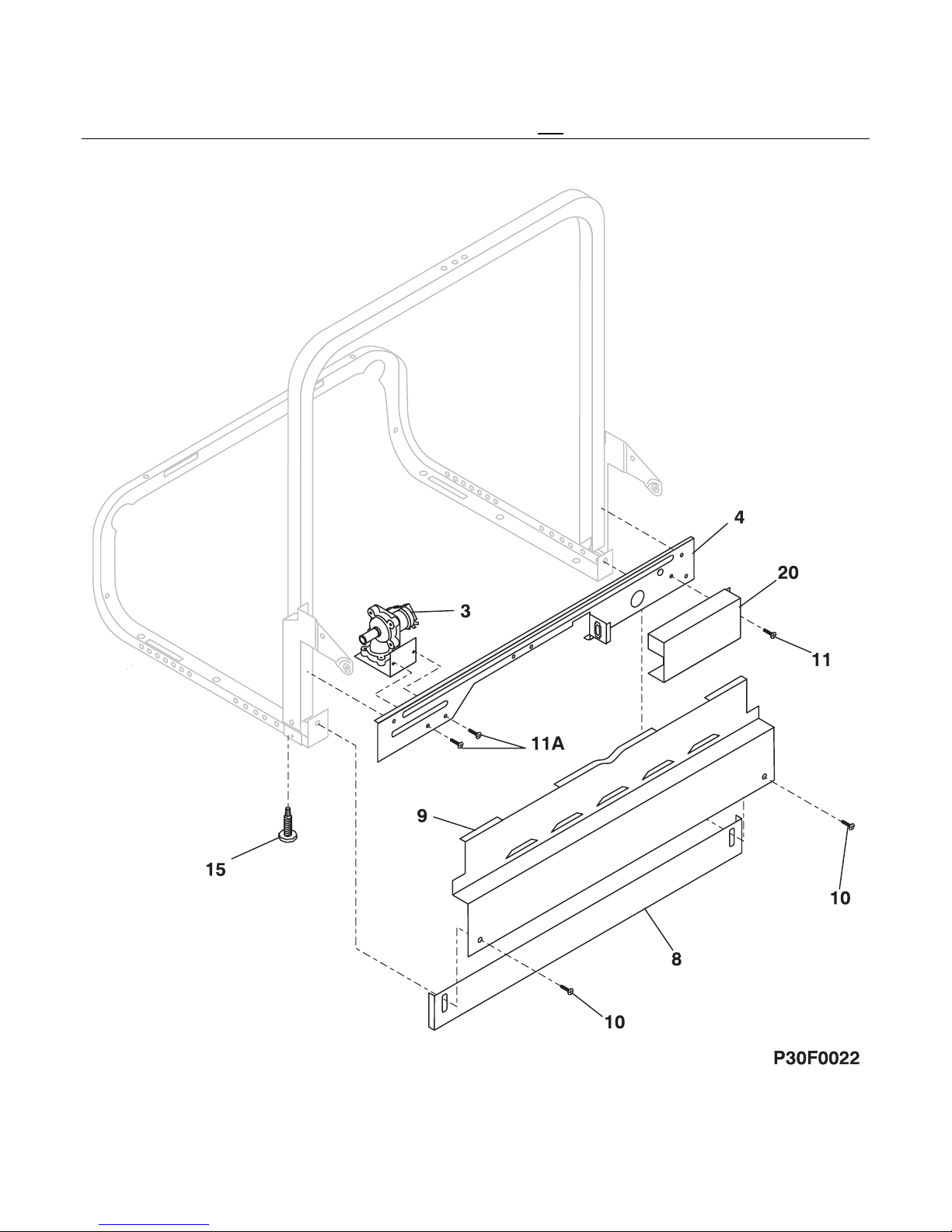 4
20
3
11
11A
9
15
10
8
10
P30F0022