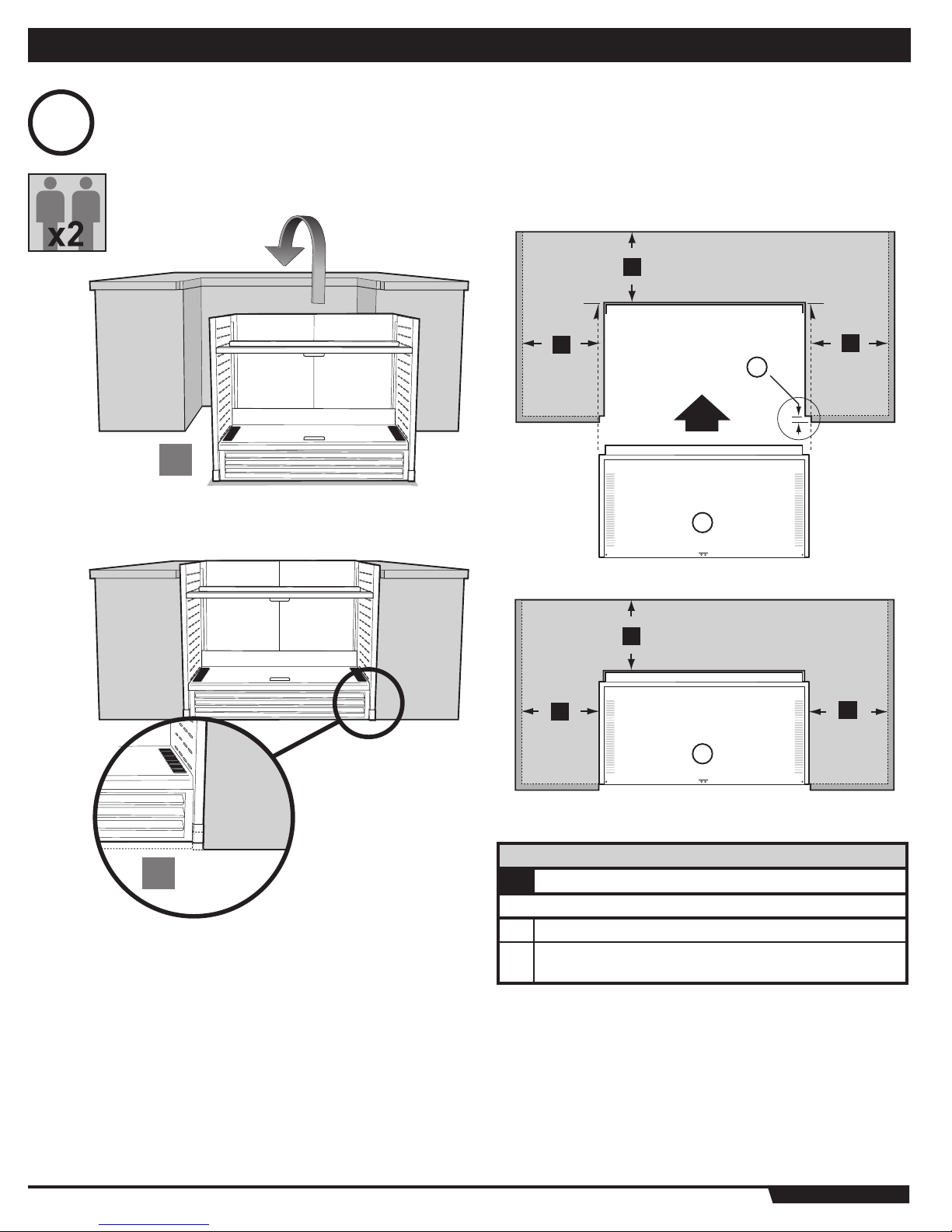 x2