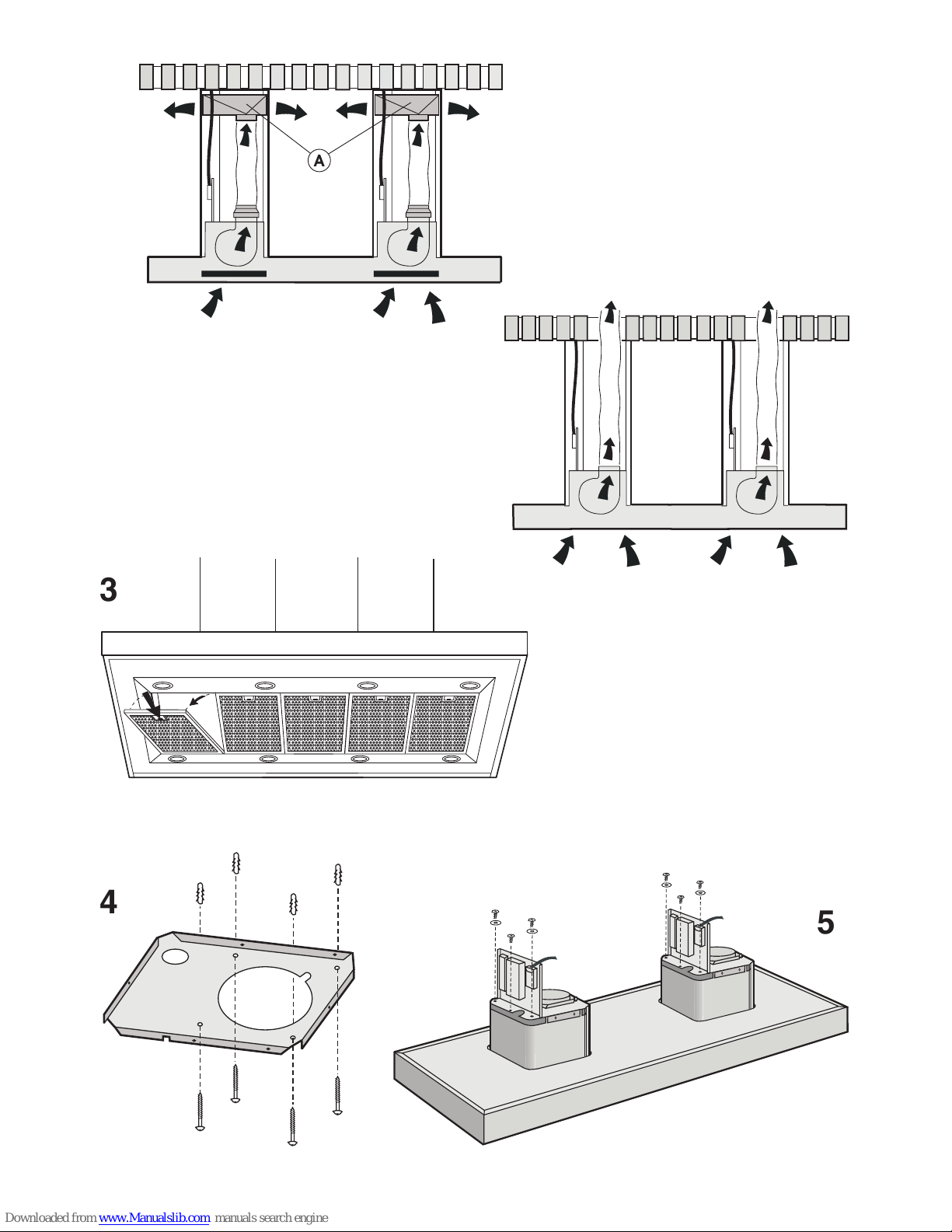 A

3

4

5

Downloaded from www.Manualslib.com manuals search engine