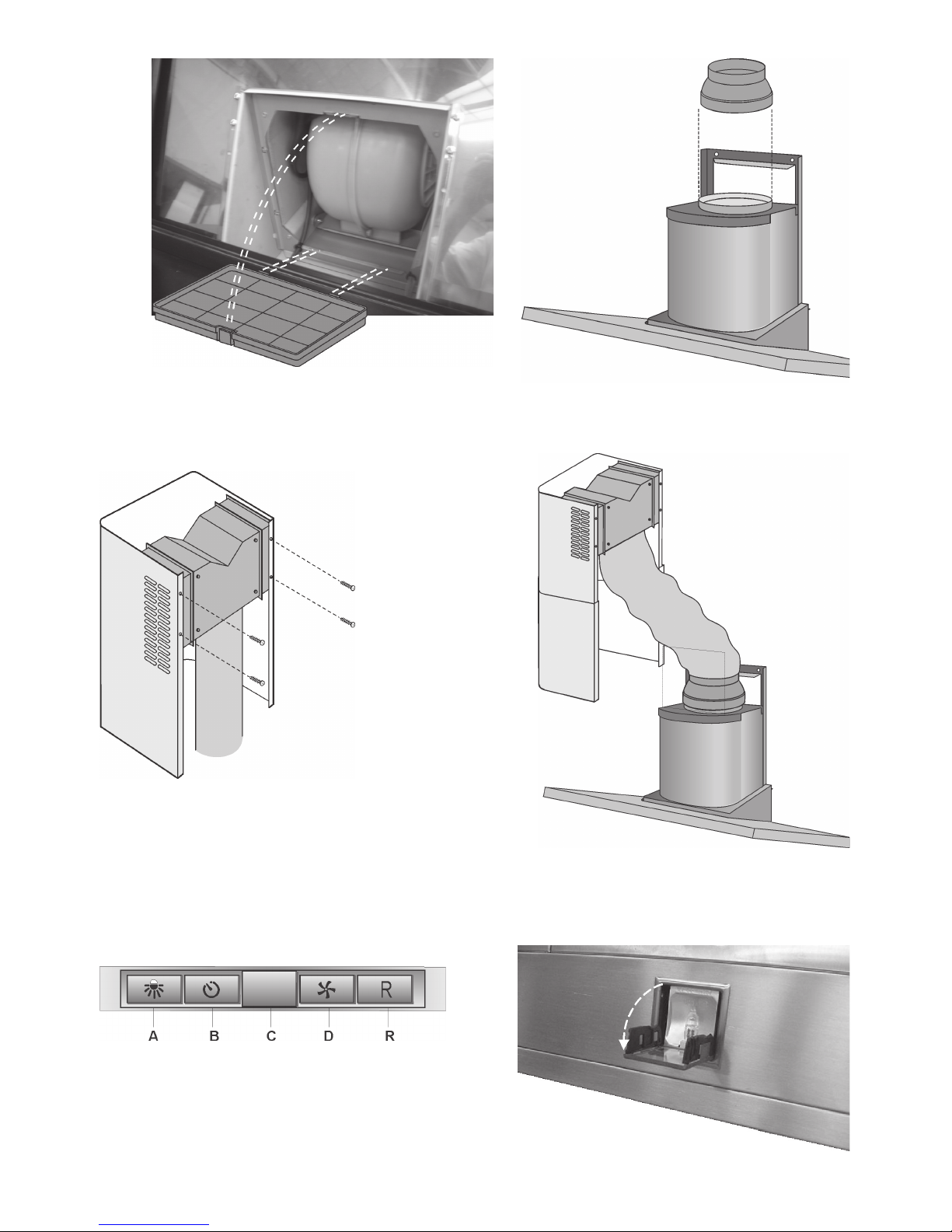 R

A B C D R