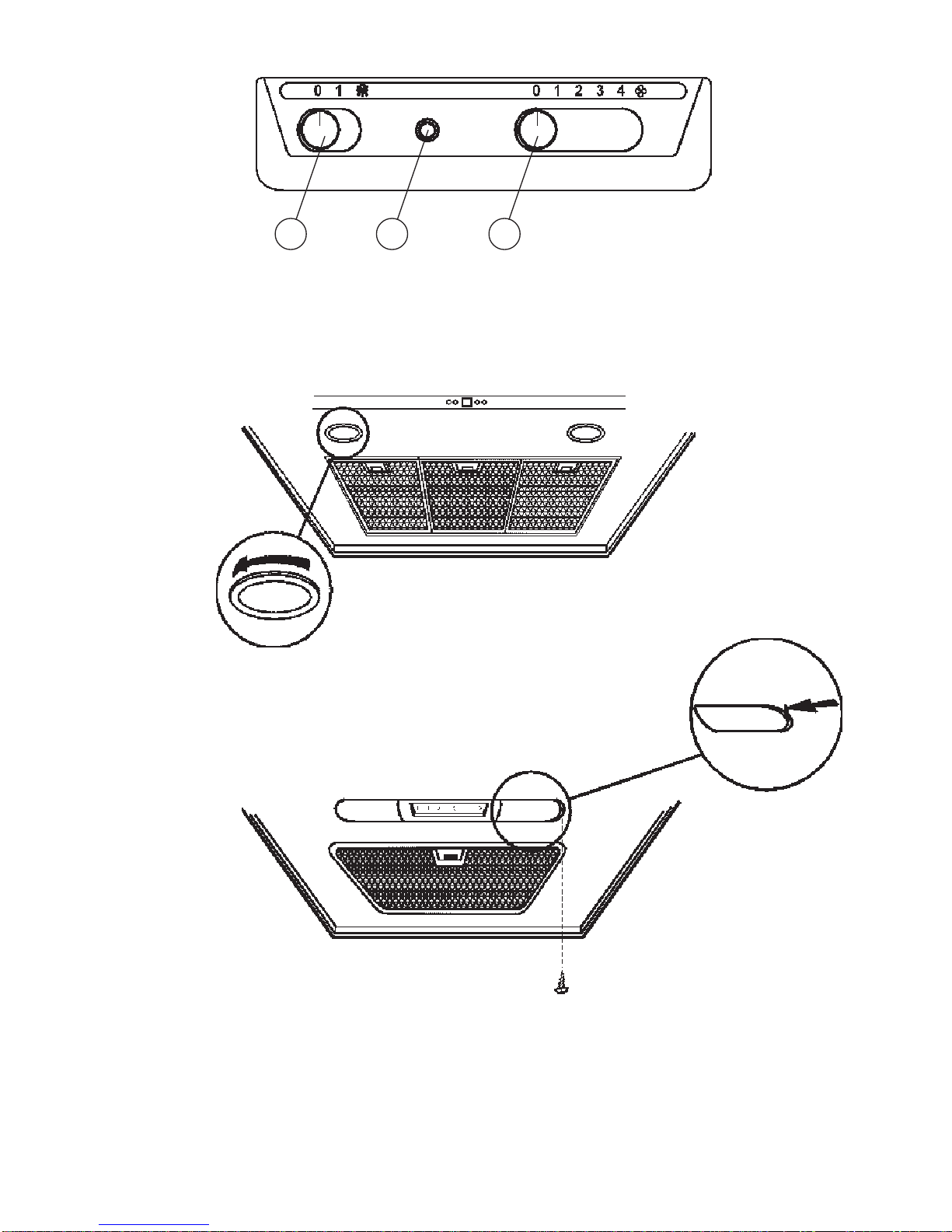 0 1

0 1 2 3 4