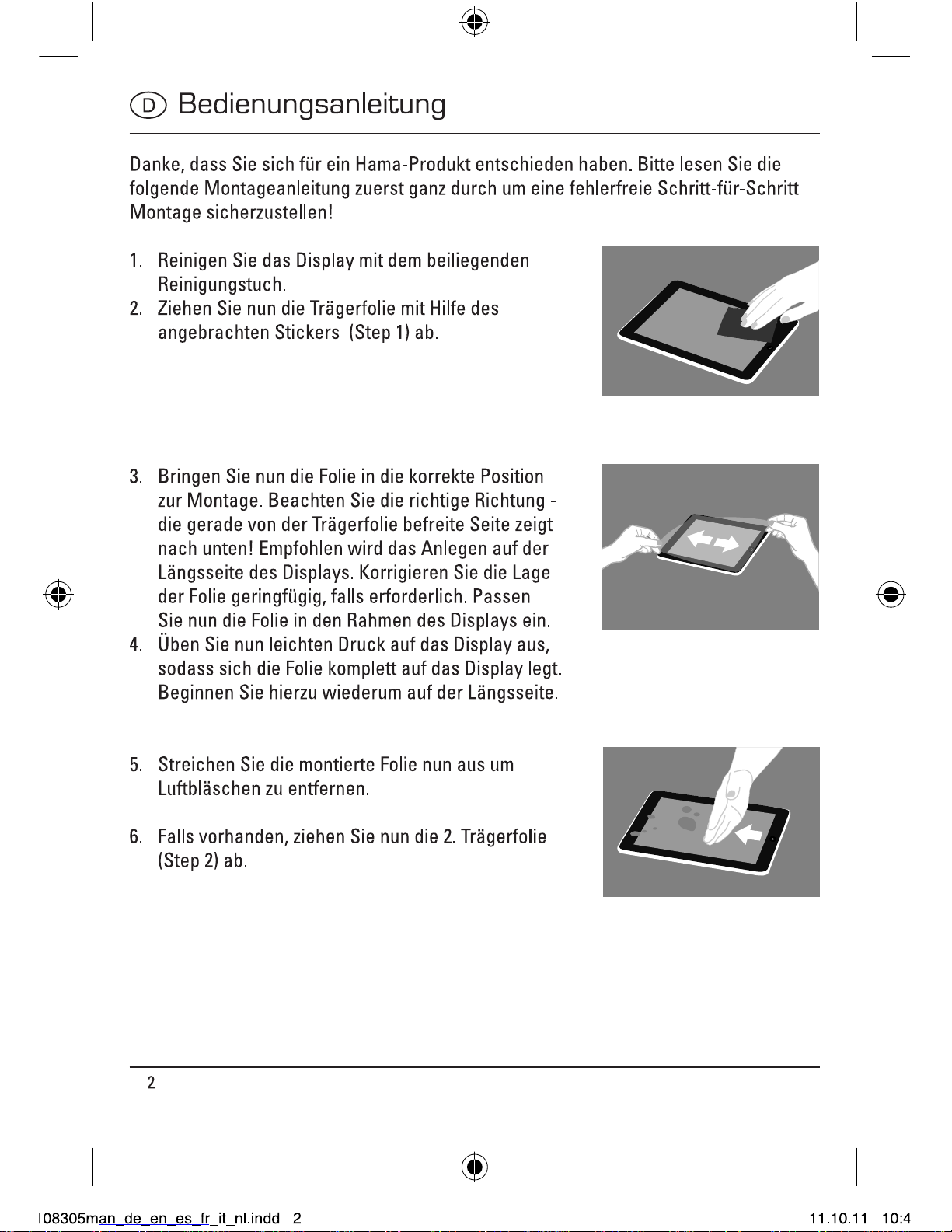 D Bedienungsanleitung

Danke, dass Sie sich für ein Hama-Produkt entschieden haben. Bitte lesen Sie die folgende Montageanleitung zuerst ganz durch um eine fehlerfreie Schritt-für-Schritt Montage sicherzustellen!

1. Reinigen Sie das Display mit dem beiliegenden Reinigungstuch.
2. Ziehen Sie nun die Trägerfolie mit Hilfe des angebrachten Stickers (Step 1) ab.

3. Bringen Sie nun die Folie in die korrekte Position zur Montage. Beachten Sie die richtige Richtung - die gerade von der Trägerfolie befreite Seite zeigt nach unten! Empfohlen wird das Anlegen auf der Längsseite des Displays. Korrigieren Sie die Lage der Folie geringfügig, falls erforderlich. Passen Sie nun die Folie in den Rahmen des Displays ein.
4. Üben Sie nun leichten Druck auf das Display aus, sodass sich die Folie komplett auf das Display legt. Beginnen Sie hierzu wiederum auf der Längsseite.

5. Streichen Sie die montierte Folie nun aus um Luftbläschen zu entfernen.

6. Falls vorhanden, ziehen Sie nun die 2. Trägerfolie (Step 2) ab.

2

108305man_de_en_es_fr_it_nl.indd 2 11.10.11 10:4