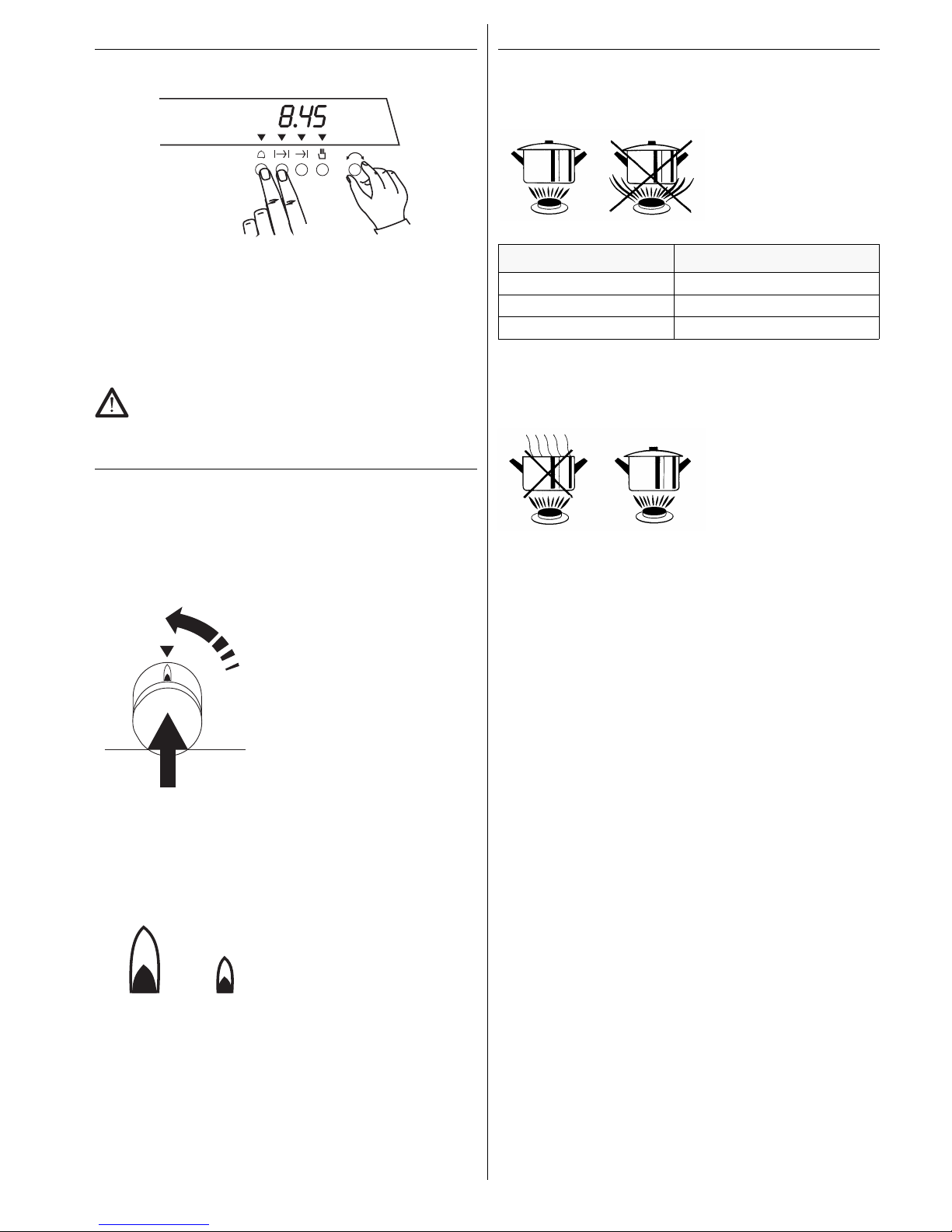 8.45